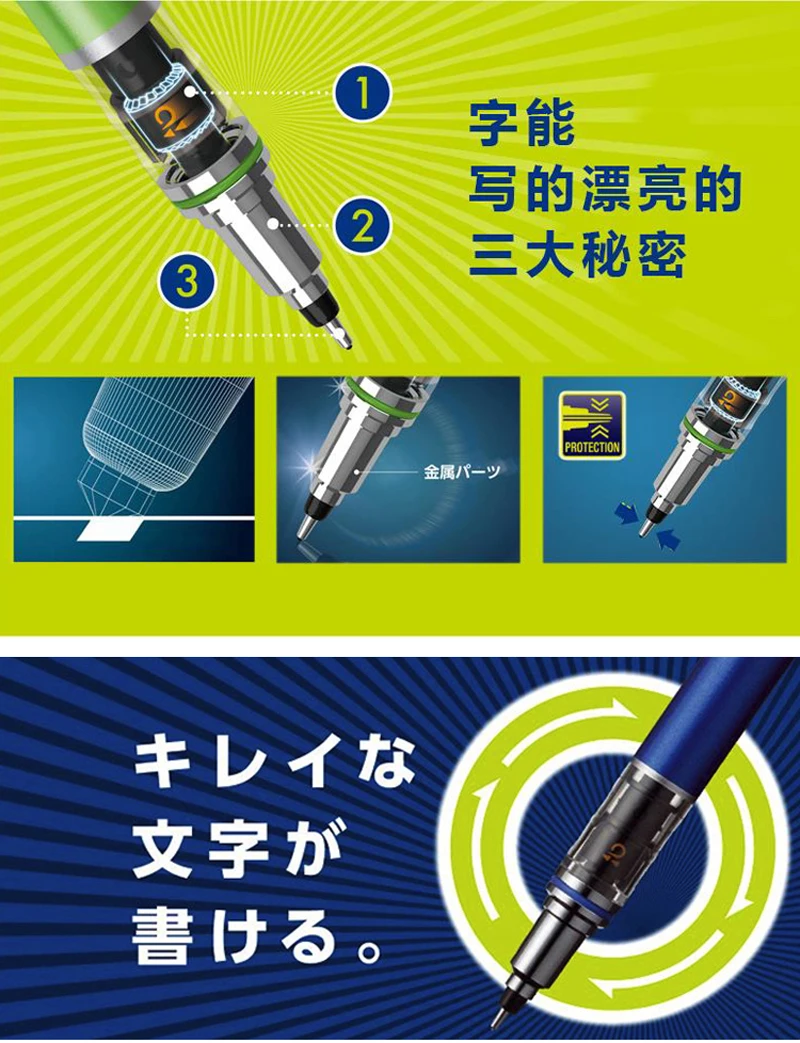 1

2

3

字能
写的漂亮的
三大秘密

金属パーツ

PROTECTION

キレイな
文字が
書ける。