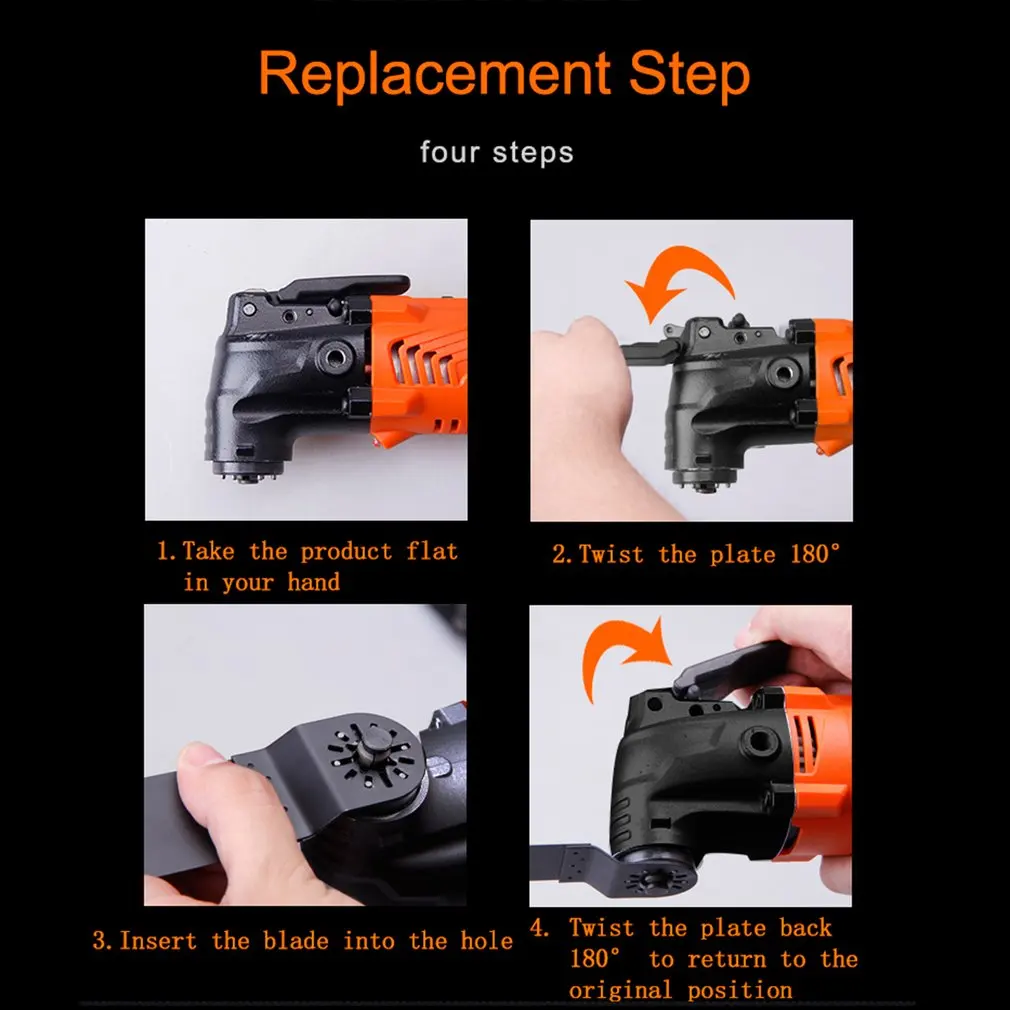 Replacement Step

four steps

1. Take the product flat in your hand

2. Twist the plate 180°

3. Insert the blade into the hole

4. Twist the plate back 180° to return to the original position