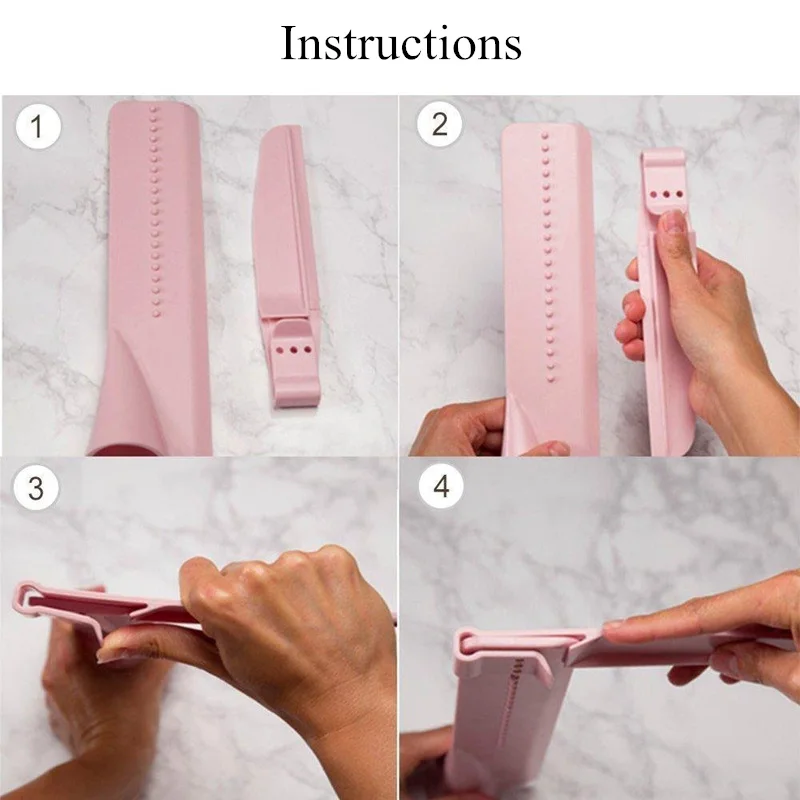 Instructions

1

2

3

4