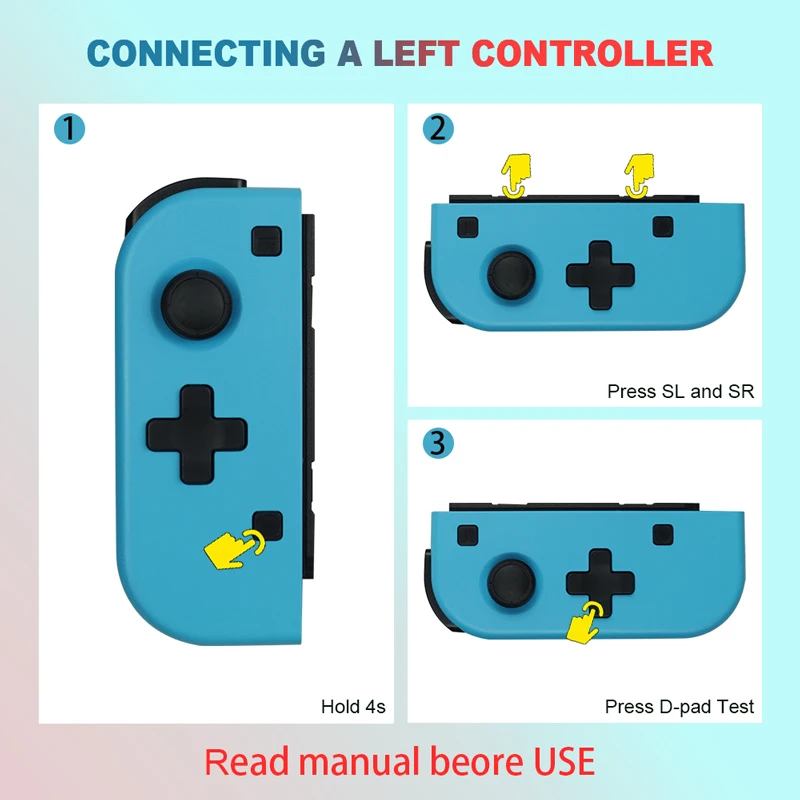 CONNECTING A LEFT CONTROLLER

1

Hold 4s

2

Press SL and SR

3

Press D-pad Test

Read manual beore USE