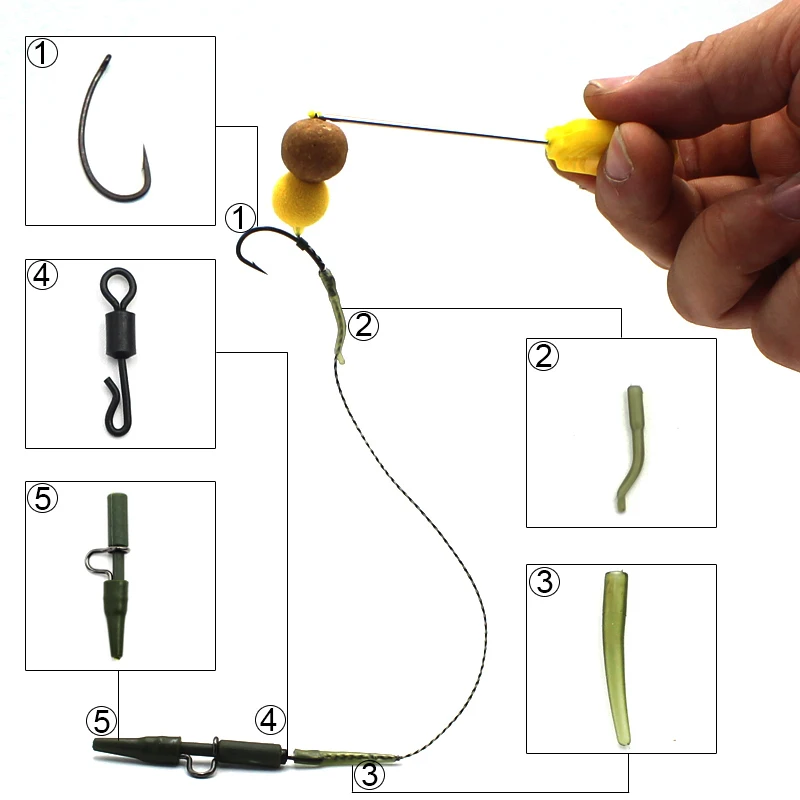 1
1
4
2
2
5
3
5
4
3