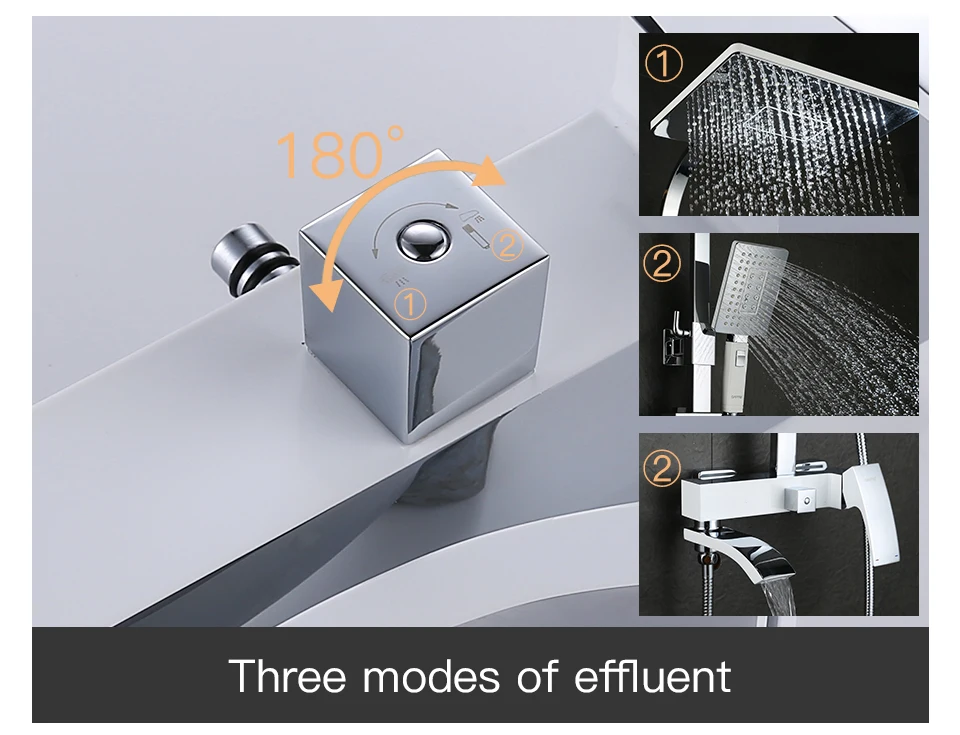 180°

②

①

①

②

②

Three modes of effluent