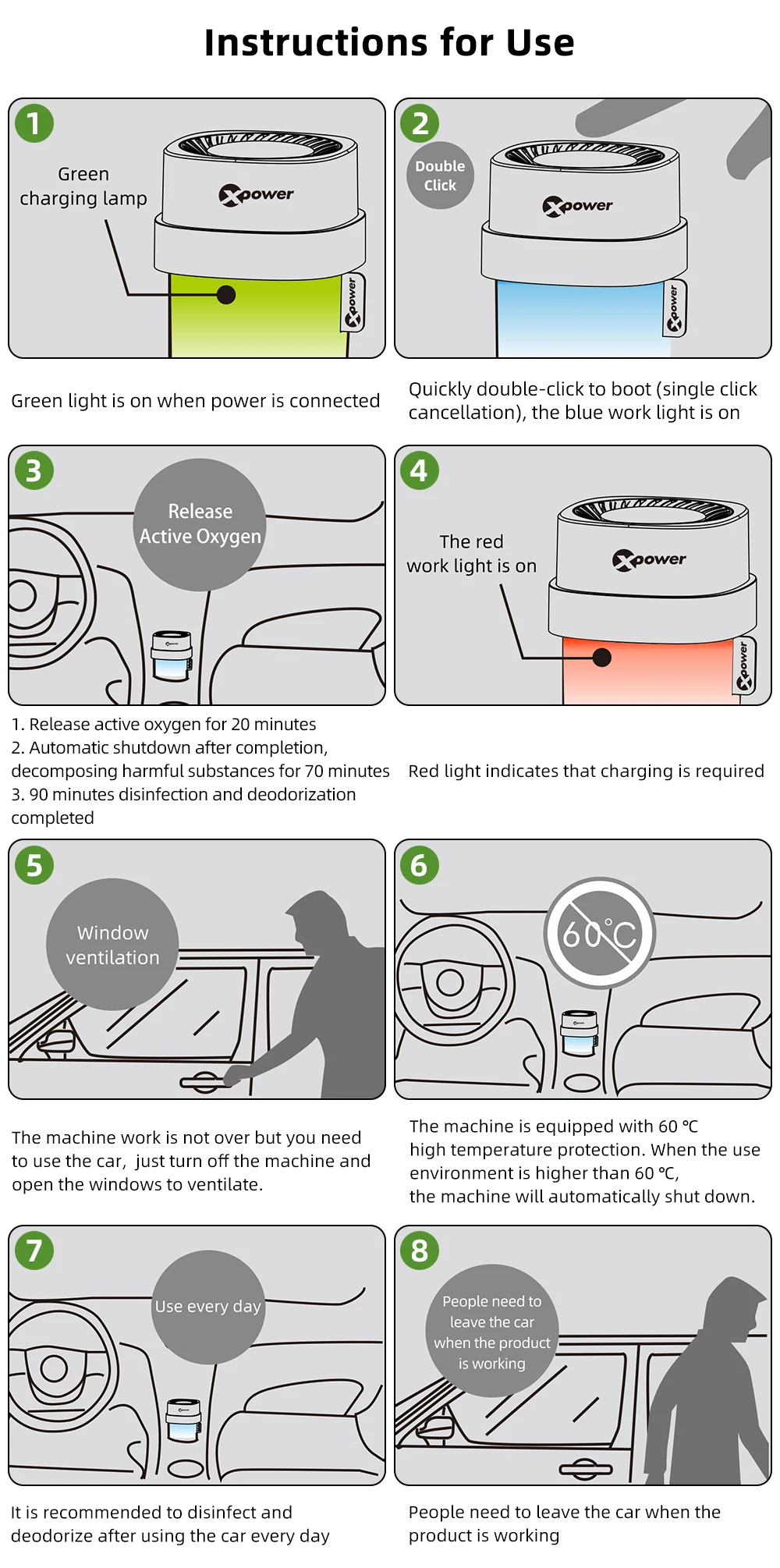 Instructions for Use

1

Green charging lamp

Xpower

Xpower

Green light is on when power is connected

2

Double Click

Xpower

Xpower

Quickly double-click to boot (single click cancellation), the blue work light is on

3

Release Active Oxygen

1. Release active oxygen for 20 minutes
2. Automatic shutdown after completion, decomposing harmful substances for 70 minutes
3. 90 minutes disinfection and deodorization completed

4

The red work light is on

Xpower

Xpower

Red light indicates that charging is required

5

Window ventilation

The machine work is not over but you need to use the car, just turn off the machine and open the windows to ventilate.

6

60°C

The machine is equipped with 60 ℃ high temperature protection. When the use environment is higher than 60 ℃, the machine will automatically shut down.

7

Use every day

It is recommended to disinfect and deodorize after using the car every day

8

People need to leave the car when the product is working

People need to leave the car when the product is working