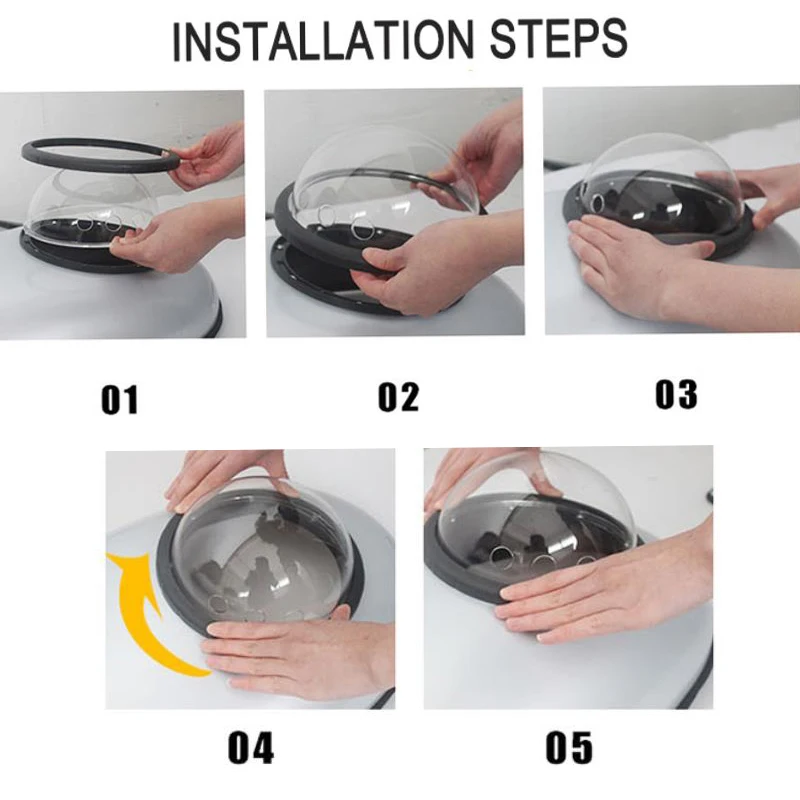 INSTALLATION STEPS

01

02

03

04

05