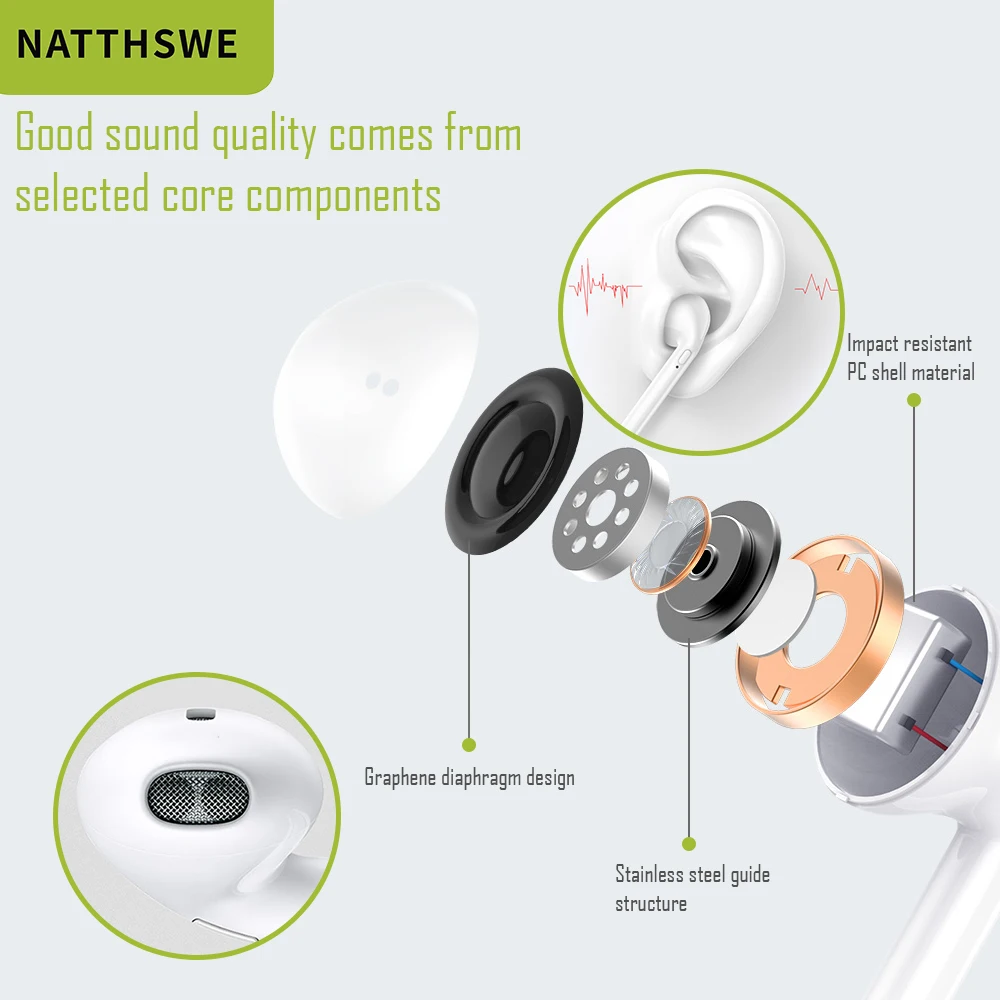 NATTHSWE

Good sound quality comes from selected core components

Impact resistant PC shell material

Graphene diaphragm design

Stainless steel guide structure