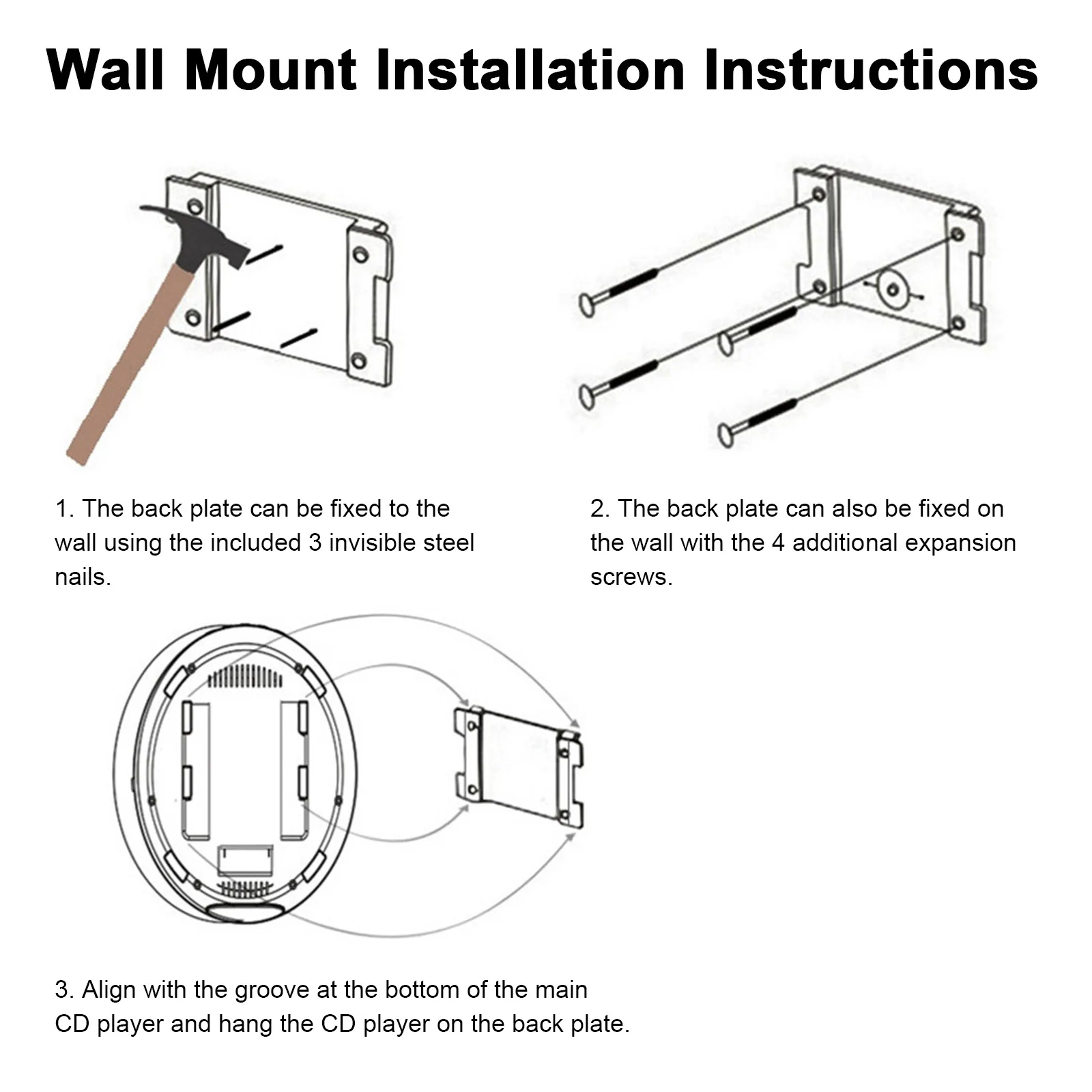 Wall Mount Installation Instructions

1. The back plate can be fixed to the wall using the included 3 invisible steel nails.

2. The back plate can also be fixed on the wall with the 4 additional expansion screws.

3. Align with the groove at the bottom of the main CD player and hang the CD player on the back plate.