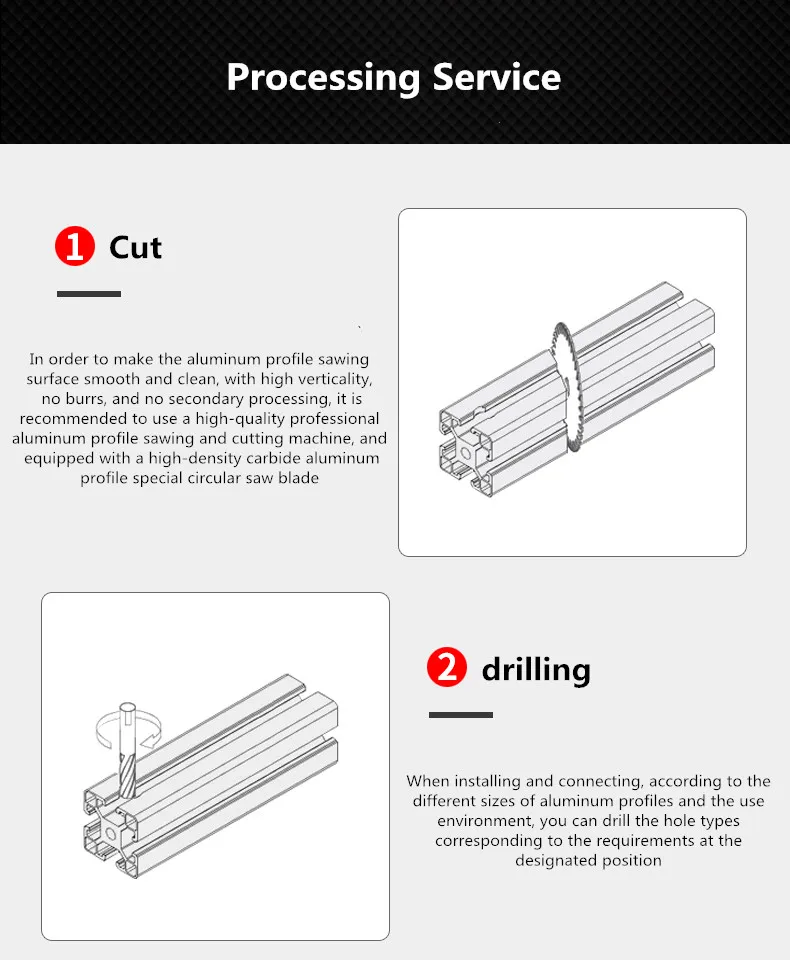 Processing Service

1 Cut

In order to make the aluminum profile sawing surface smooth and clean, with high verticality, no burrs, and no secondary processing, it is recommended to use a high-quality professional aluminum profile sawing and cutting machine, and equipped with a high-density carbide aluminum profile special circular saw blade

2 drilling

When installing and connecting, according to the different sizes of aluminum profiles and the use environment, you can drill the hole types corresponding to the requirements at the designated position