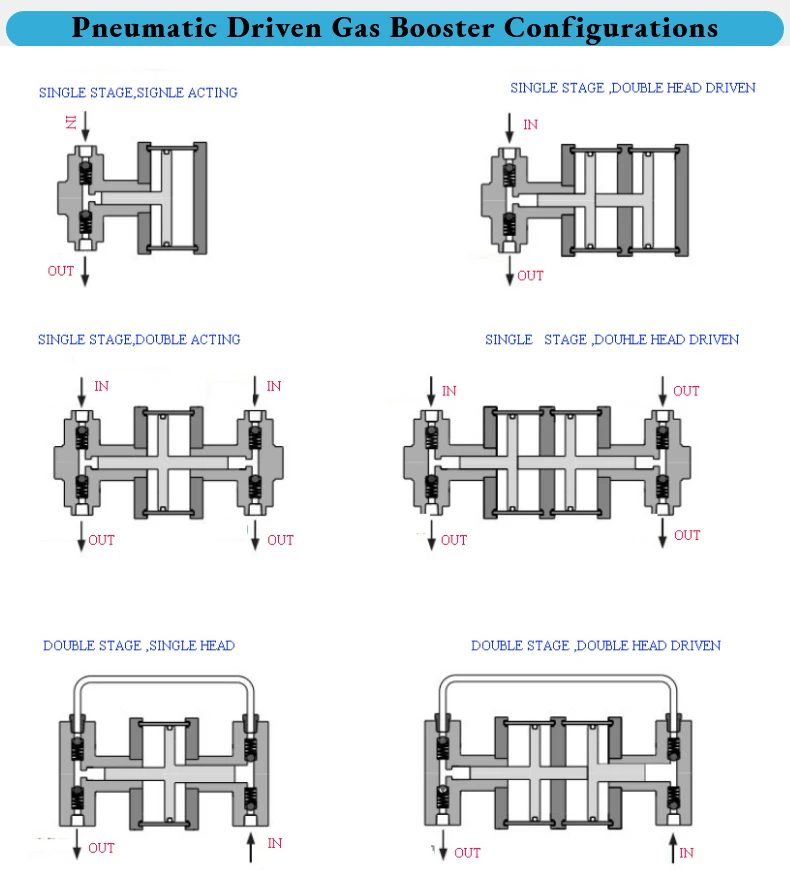 Pneumatic Driven Gas Booster Configurations

SINGLE STAGE,SIGNLE ACTING

IN

OUT

SINGLE STAGE ,DOUBLE HEAD DRIVEN

IN

OUT

SINGLE STAGE,DOUBLE ACTING

IN

IN

OUT

OUT

SINGLE STAGE ,DOUHLE HEAD DRIVEN

IN

OUT

OUT

OUT

DOUBLE STAGE ,SINGLE HEAD

OUT

IN

DOUBLE STAGE ,DOUBLE HEAD DRIVEN

OUT

IN