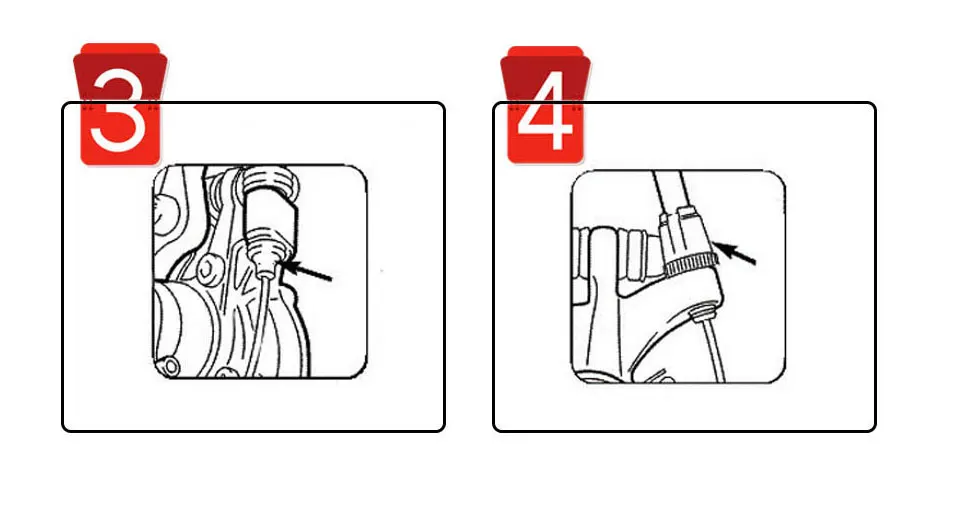 3

4