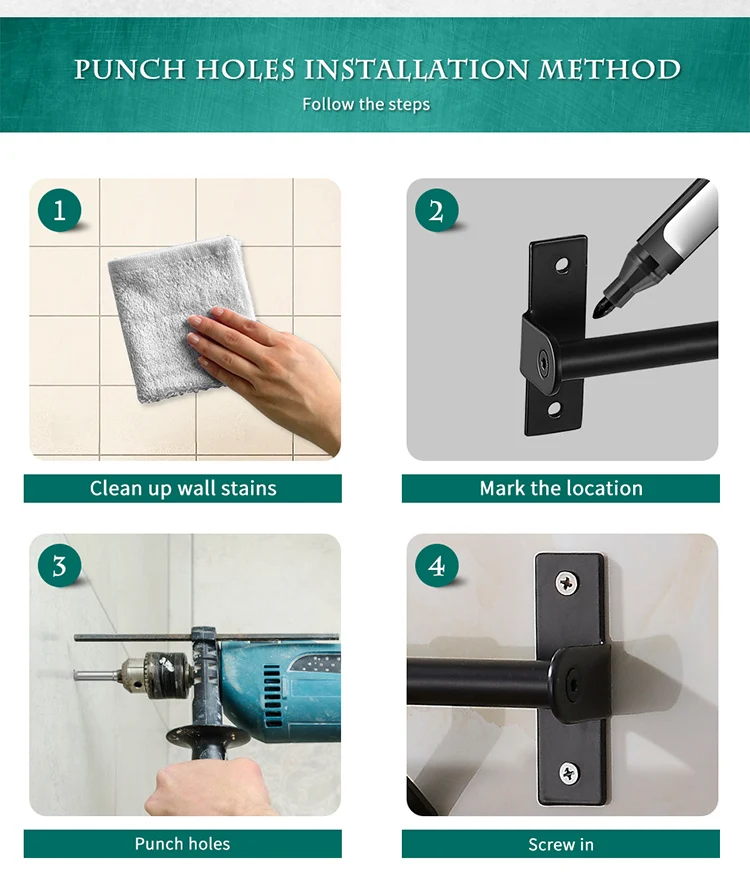 PUNCH HOLES INSTALLATION METHOD
Follow the steps

1
Clean up wall stains

2
Mark the location

3
Punch holes

4
Screw in