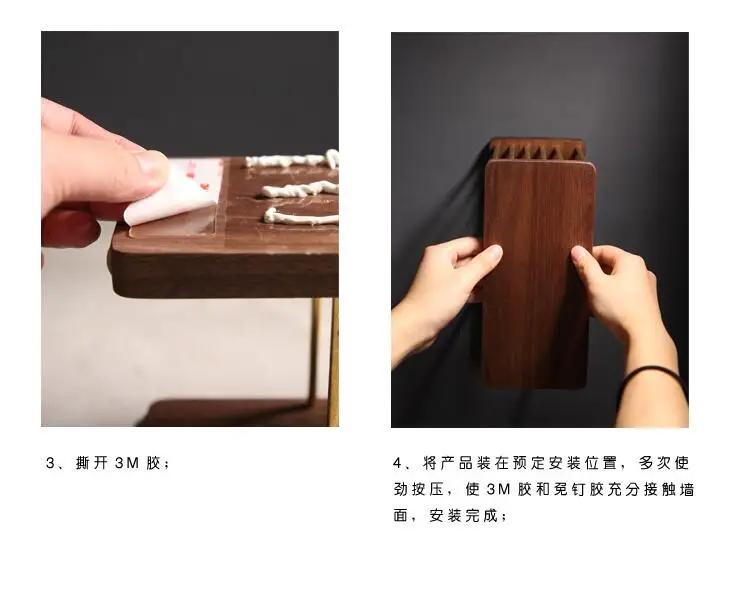 3、撕开 3M 胶；

4、将产品装在预定安装位置，多次使劲按压，使 3M 胶和免钉胶充分接触墙面，安装完成；