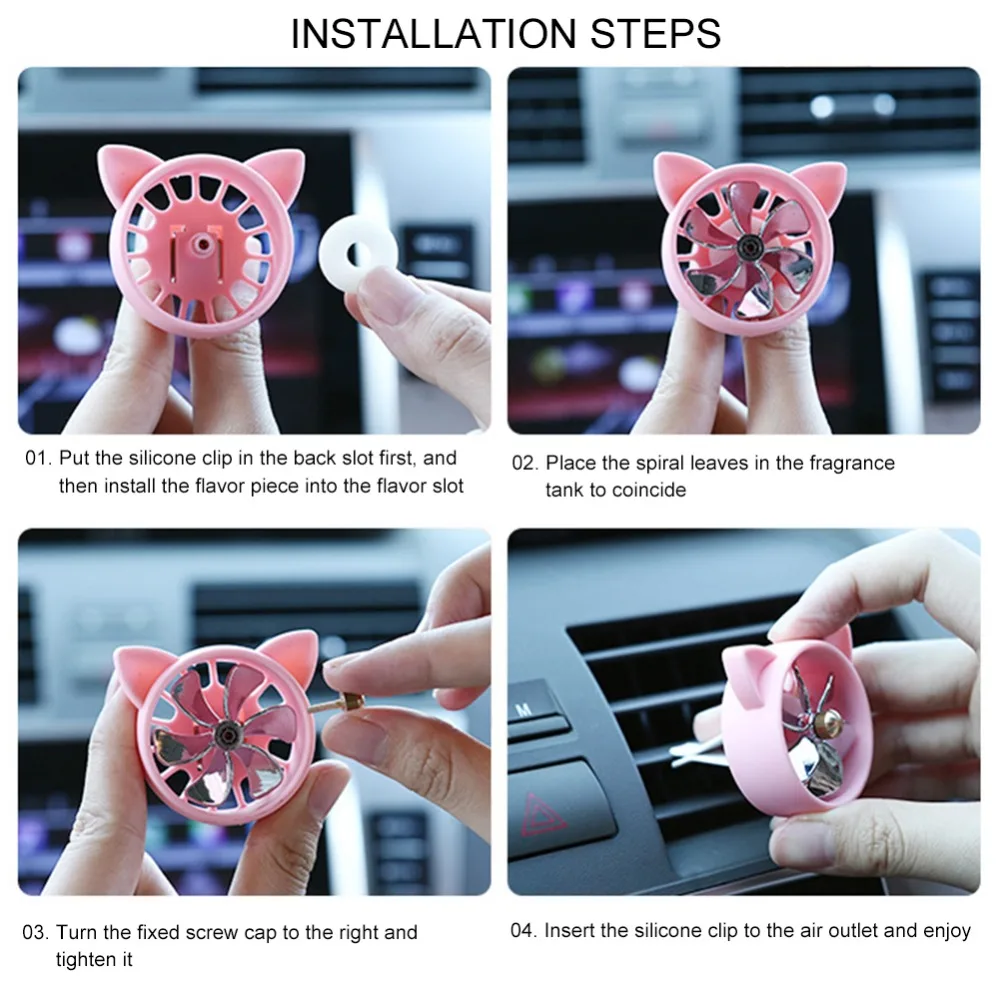 INSTALLATION STEPS

01. Put the silicone clip in the back slot first, and then install the flavor piece into the flavor slot

02. Place the spiral leaves in the fragrance tank to coincide

M

03. Turn the fixed screw cap to the right and tighten it

04. Insert the silicone clip to the air outlet and enjoy