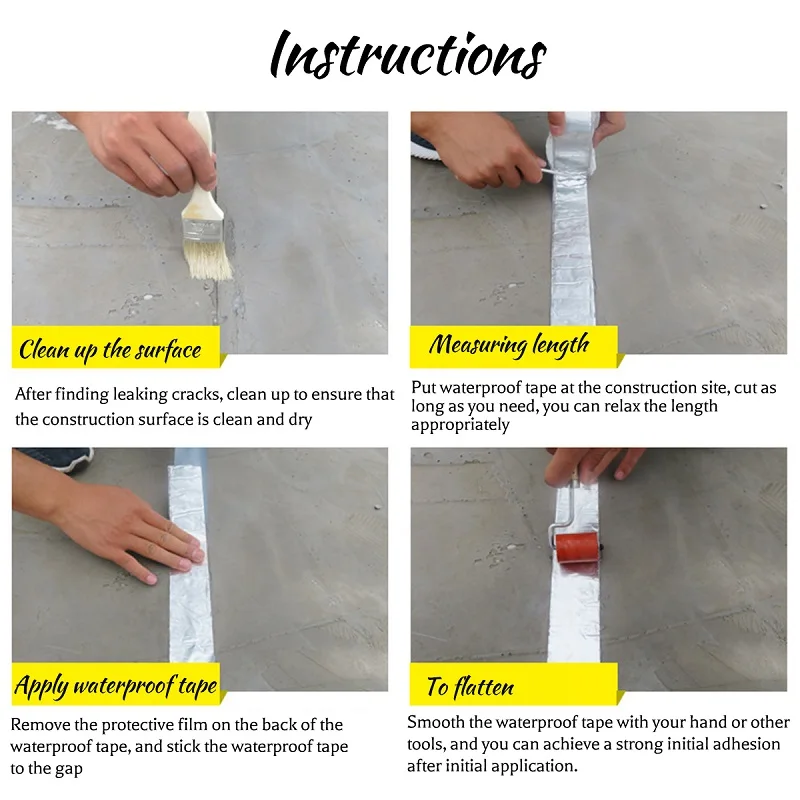 Instructions

Clean up the surface

After finding leaking cracks, clean up to ensure that the construction surface is clean and dry

Measuring length

Put waterproof tape at the construction site, cut as long as you need, you can relax the length appropriately

Apply waterproof tape

Remove the protective film on the back of the waterproof tape, and stick the waterproof tape to the gap

To flatten

Smooth the waterproof tape with your hand or other tools, and you can achieve a strong initial adhesion after initial application.