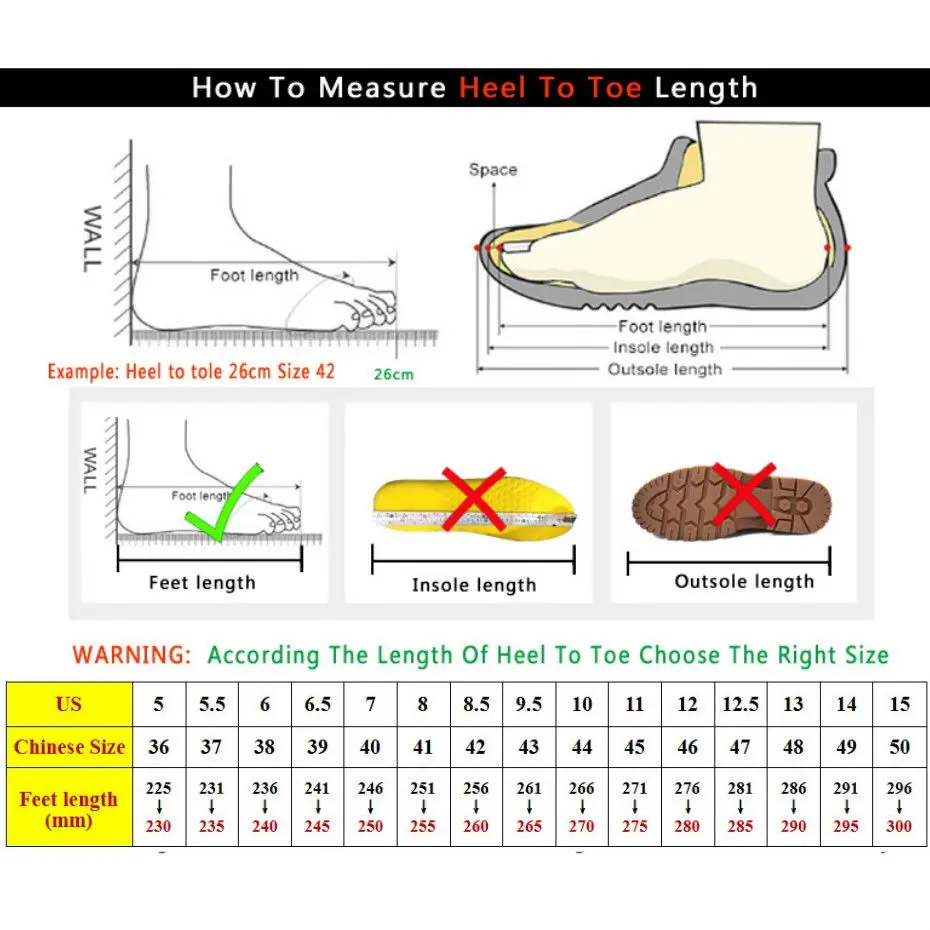 How To Measure Heel To Toe Length

WALL

Foot length

Example: Heel to tole 26cm Size 42

26cm

Space

Foot length
Insole length
Outsole length

WALL

Foot length

Feet length

Insole length

Outsole length

WARNING: According The Length Of Heel To Toe Choose The Right Size

| US | 5 | 5.5 | 6 | 6.5 | 7 | 8 | 8.5 | 9.5 | 10 | 11 | 12 | 12.5 | 13 | 14 | 15 |
|---|---|---|---|---|---|---|---|---|---|---|---|---|---|---|---|
| Chinese Size | 36 | 37 | 38 | 39 | 40 | 41 | 42 | 43 | 44 | 45 | 46 | 47 | 48 | 49 | 50 |
| Feet length (mm) | 225 ↓ 230 | 231 ↓ 235 | 236 ↓ 240 | 241 ↓ 245 | 246 ↓ 250 | 251 ↓ 255 | 256 ↓ 260 | 261 ↓ 265 | 266 ↓ 270 | 271 ↓ 275 | 276 ↓ 280 | 281 ↓ 285 | 286 ↓ 290 | 291 ↓ 295 | 296 ↓ 300 |