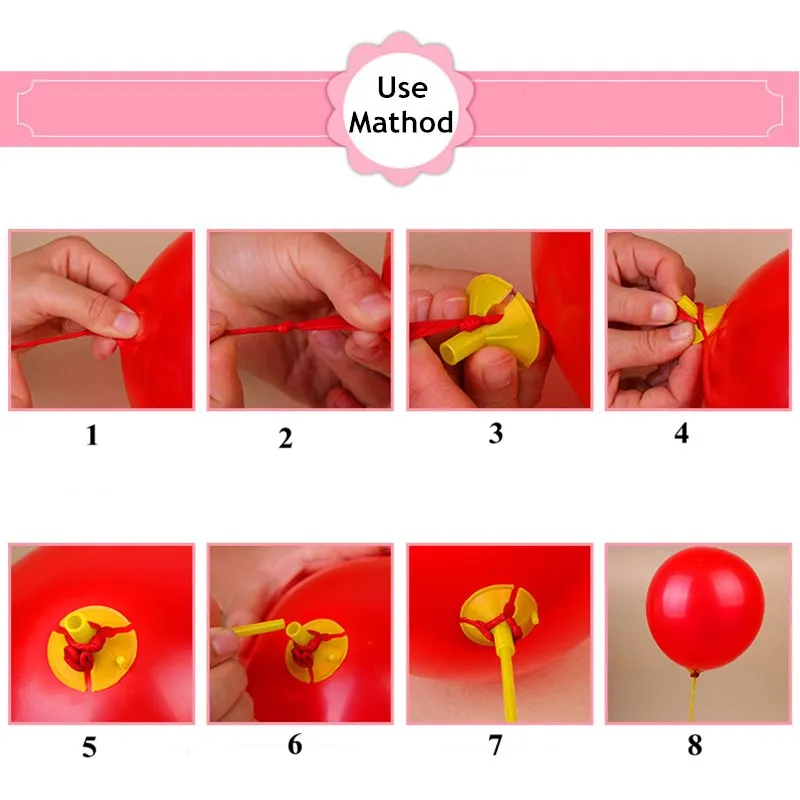 Use Mathod

1

2

3

4

5

6

7

8