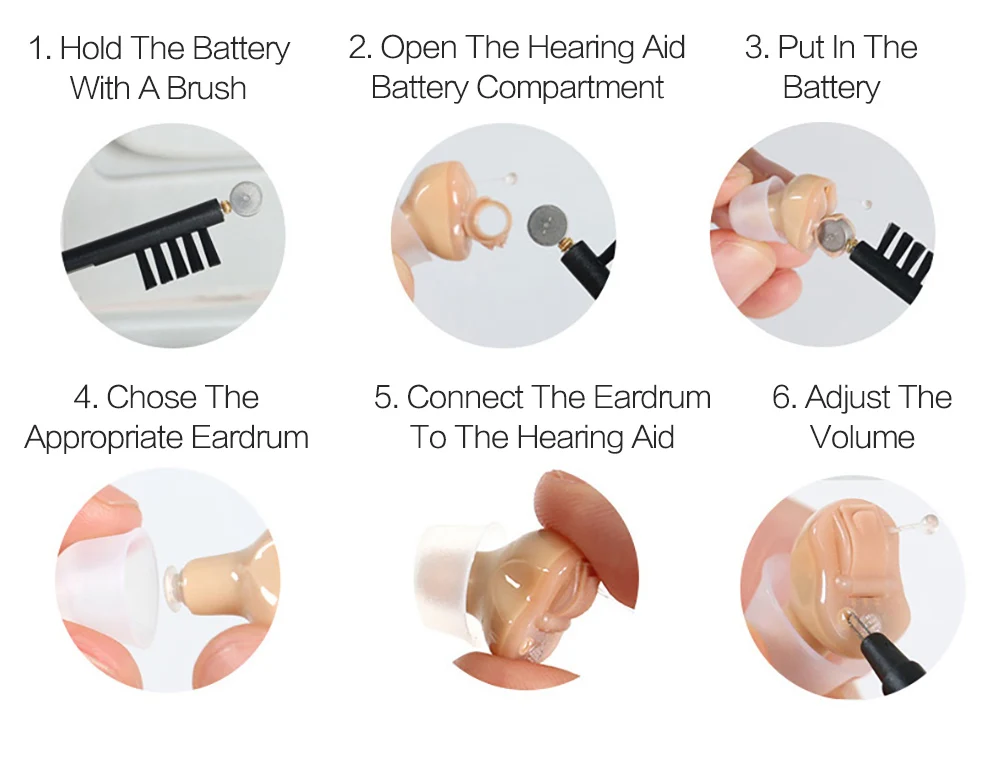 1. Hold The Battery With A Brush

2. Open The Hearing Aid Battery Compartment

3. Put In The Battery

4. Chose The Appropriate Eardrum

5. Connect The Eardrum To The Hearing Aid

6. Adjust The Volume