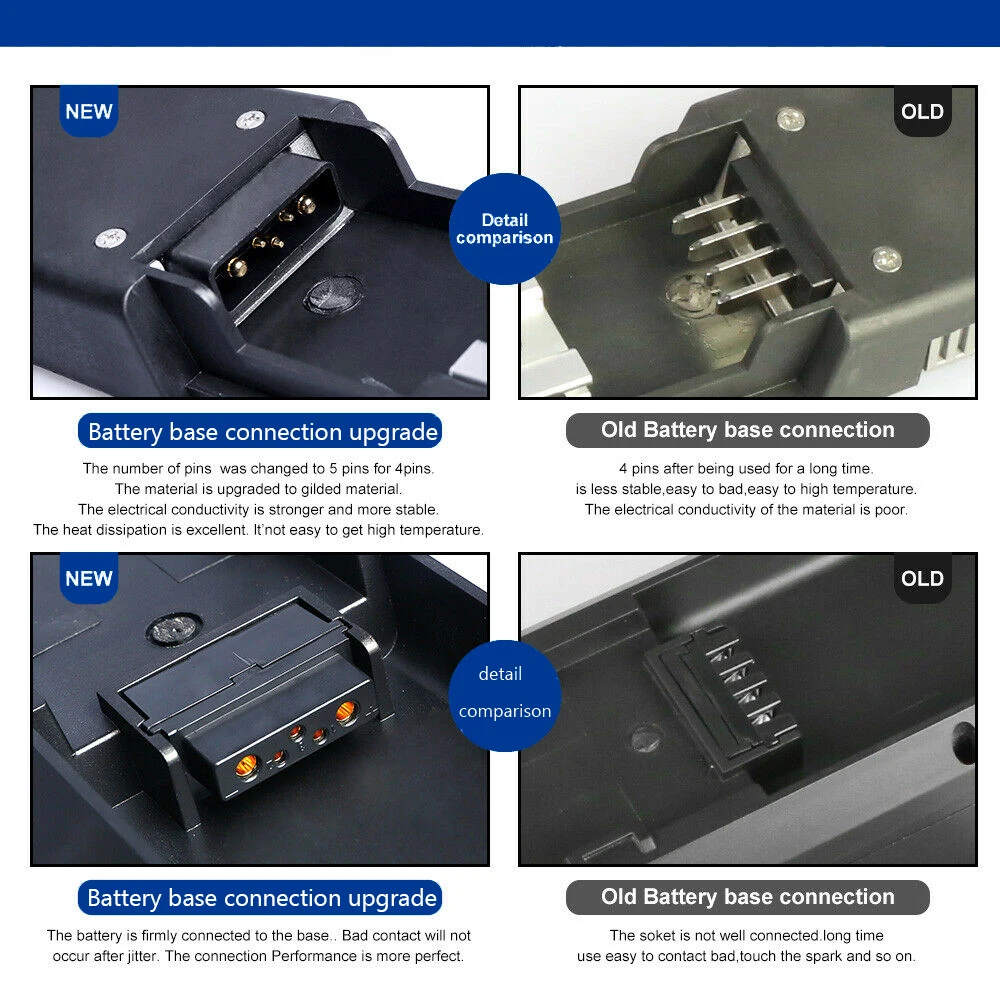 NEW

Detail comparison

OLD

Battery base connection upgrade

The number of pins was changed to 5 pins for 4pins.
The material is upgraded to gilded material.
The electrical conductivity is stronger and more stable.
The heat dissipation is excellent. It'not easy to get high temperature.

Old Battery base connection

4 pins after being used for a long time.
is less stable,easy to bad,easy to high temperature.
The electrical conductivity of the material is poor.

NEW

detail comparison

OLD

Battery base connection upgrade

The battery is firmly connected to the base.. Bad contact will not occur after jitter. The connection Performance is more perfect.

Old Battery base connection

The soket is not well connected.long time use easy to contact bad,touch the spark and so on.