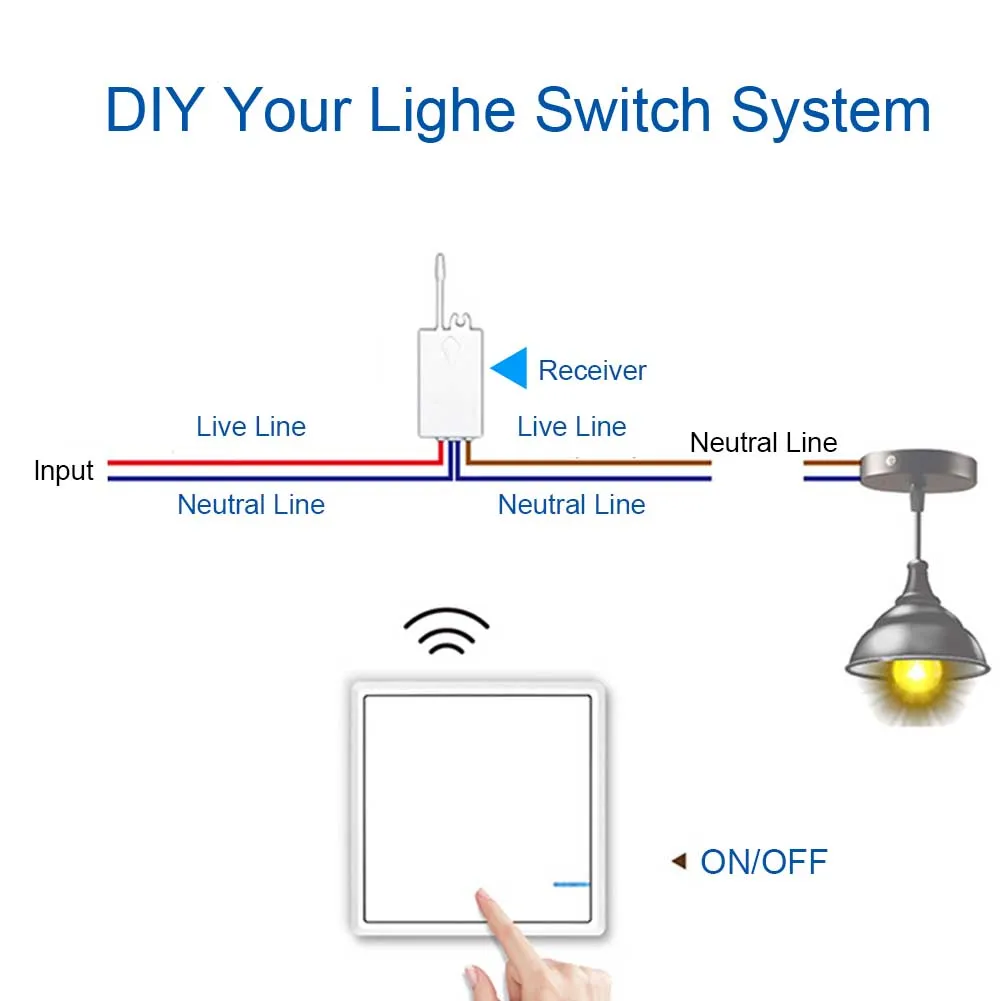 DIY Your Lighe Switch System

Receiver

Live Line

Live Line

Neutral Line

Input

Neutral Line

Neutral Line

ON/OFF