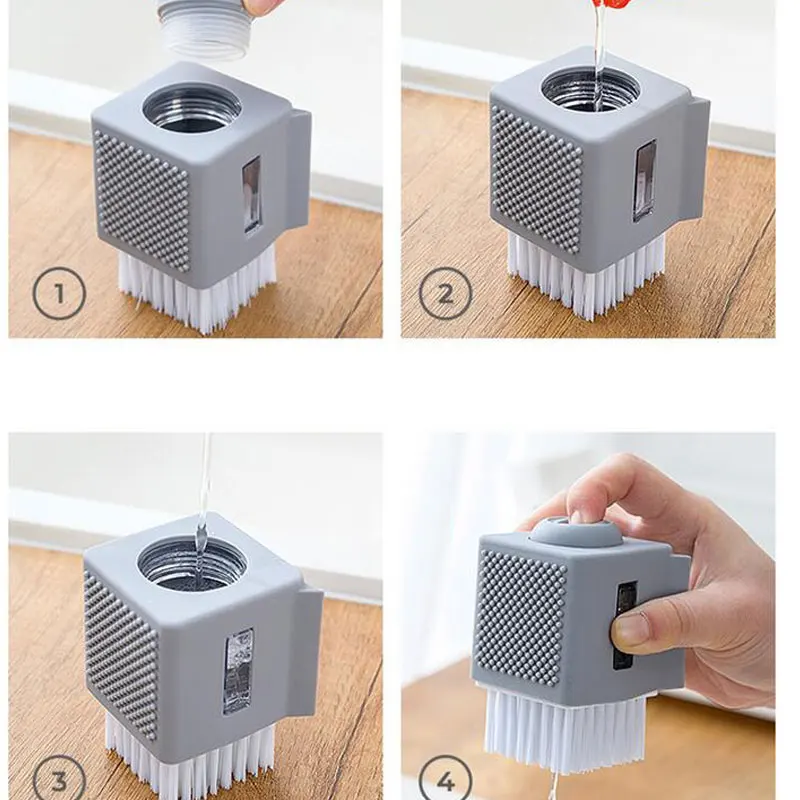 1

2

3

4