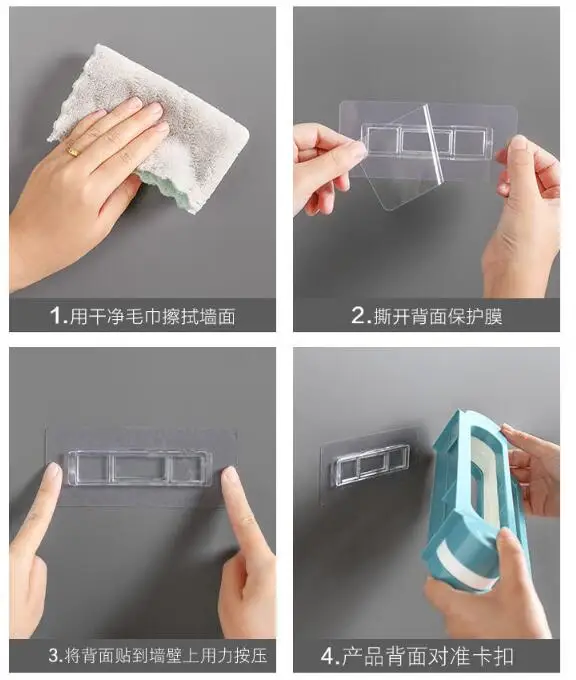 1.用干净毛巾擦拭墙面

2.撕开背面保护膜

3.将背面贴到墙壁上用力按压

4.产品背面对准卡扣