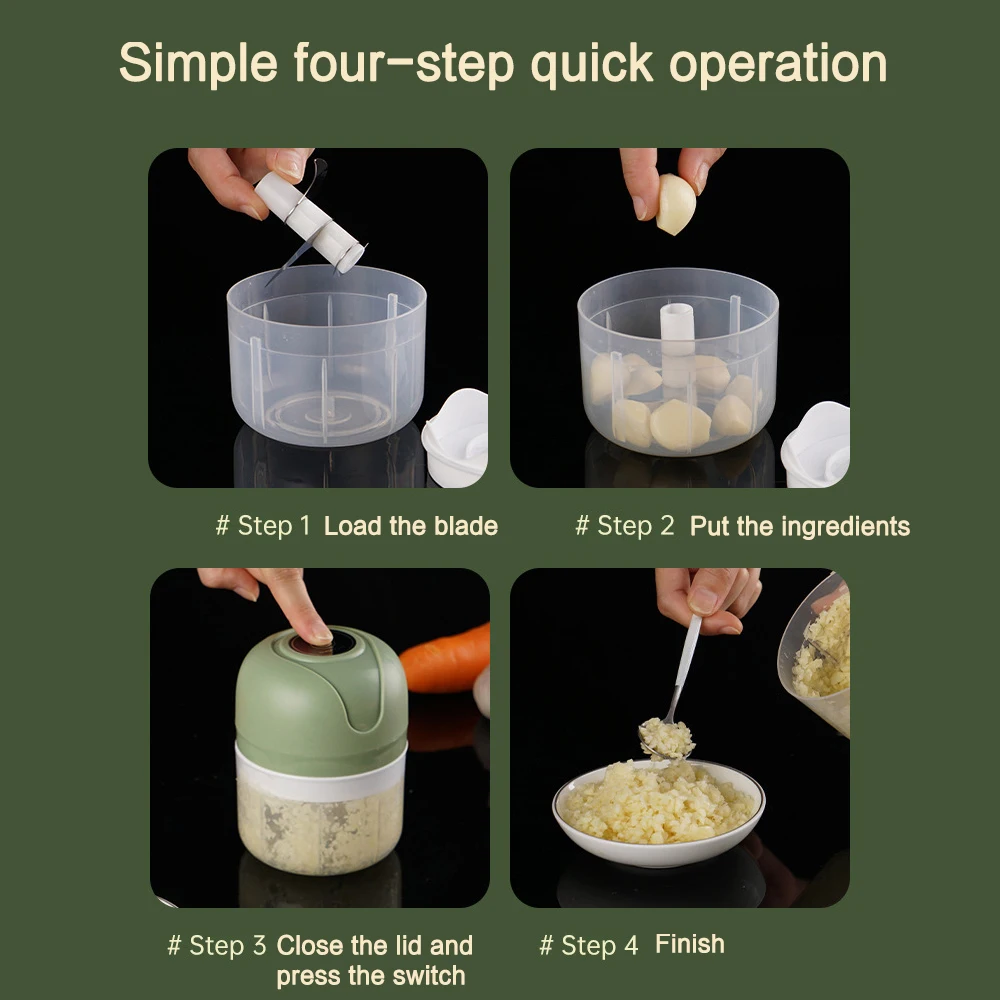 Simple four-step quick operation

# Step 1 Load the blade

# Step 2 Put the ingredients

# Step 3 Close the lid and press the switch

# Step 4 Finish