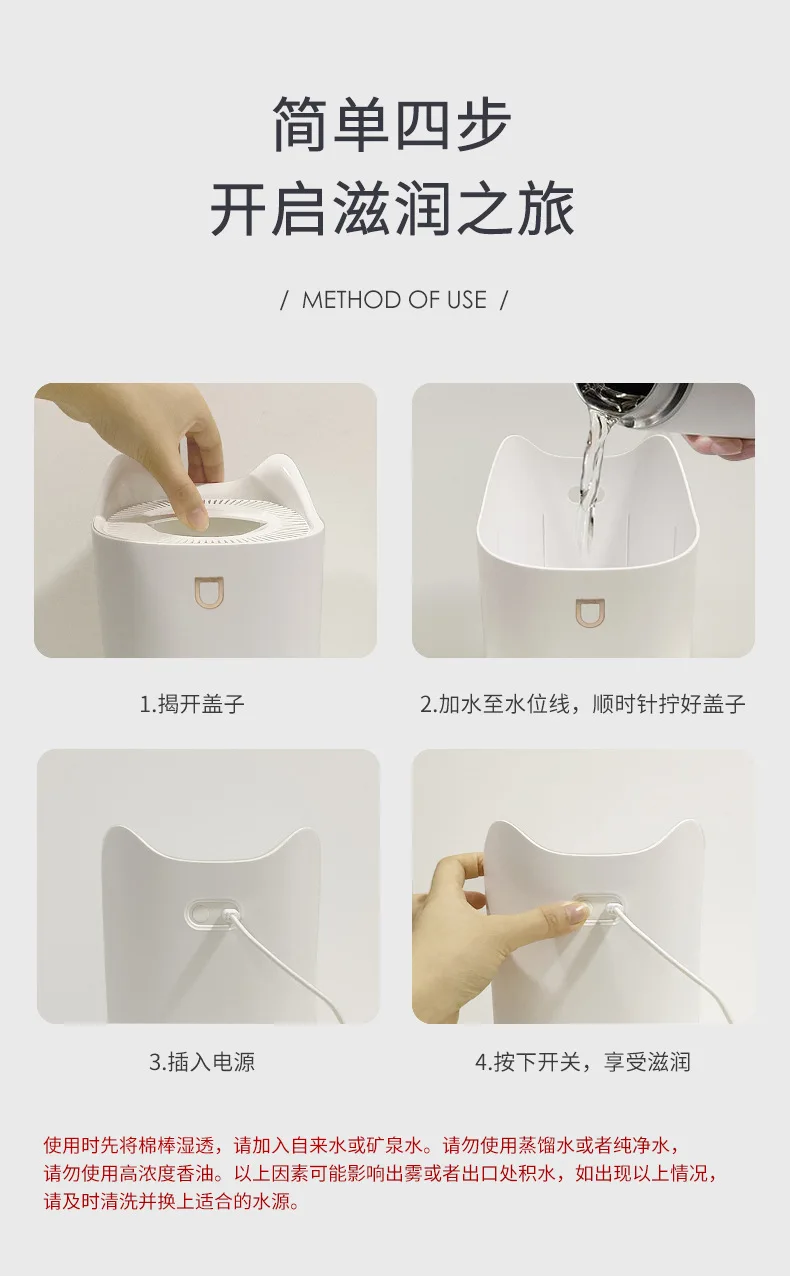 简单四步
开启滋润之旅

/ METHOD OF USE /

1.揭开盖子

2.加水至水位线，顺时针拧好盖子

3.插入电源

4.按下开关，享受滋润

使用时先将棉棒湿透，请加入自来水或矿泉水。请勿使用蒸馏水或者纯净水，请勿使用高浓度香油。以上因素可能影响出雾或者出口处积水，如出现以上情况，请及时清洗并换上适合的水源。