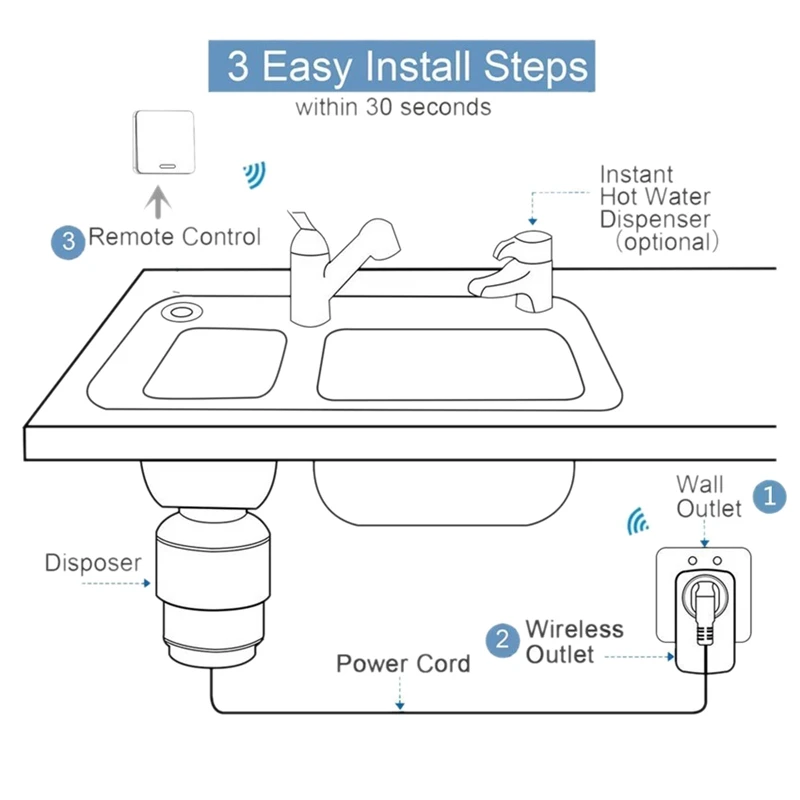 3 Easy Install Steps
within 30 seconds

3 Remote Control

Instant Hot Water Dispenser (optional)

Wall Outlet 1

Disposer

2 Wireless Outlet

Power Cord