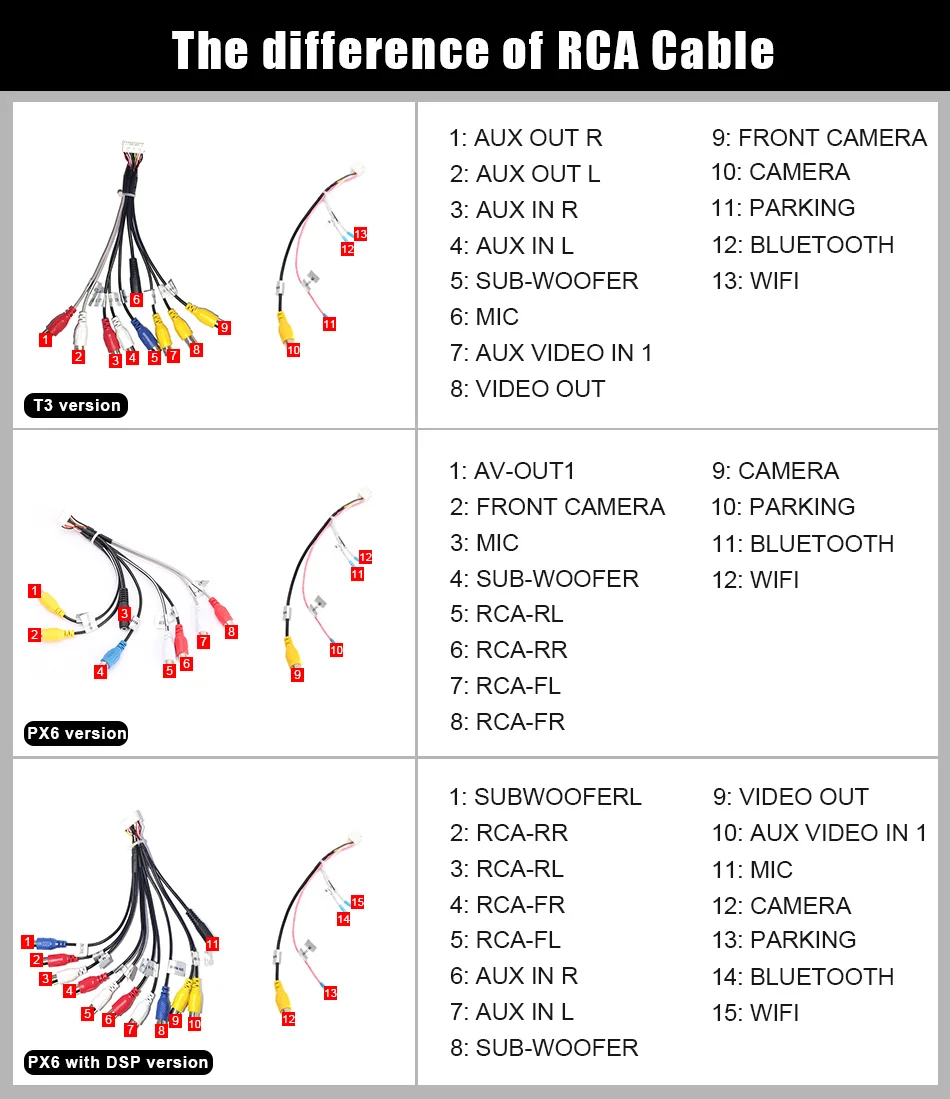 The difference of RCA Cable

1 2 3 4 5 6 7 8 9 10 11 12 13

T3 version

1: AUX OUT R
2: AUX OUT L
3: AUX IN R
4: AUX IN L
5: SUB-WOOFER
6: MIC
7: AUX VIDEO IN 1
8: VIDEO OUT

9: FRONT CAMERA
10: CAMERA
11: PARKING
12: BLUETOOTH
13: WIFI

1 2 3 4 5 6 7 8 9 10 11 12

PX6 version

1: AV-OUT1
2: FRONT CAMERA
3: MIC
4: SUB-WOOFER
5: RCA-RL
6: RCA-RR
7: RCA-FL
8: RCA-FR

9: CAMERA
10: PARKING
11: BLUETOOTH
12: WIFI

1 2 3 4 5 6 7 8 9 10 11 12 13 14 15

PX6 with DSP version

1: SUBWOOFERL
2: RCA-RR
3: RCA-RL
4: RCA-FR
5: RCA-FL
6: AUX IN R
7: AUX IN L
8: SUB-WOOFER

9: VIDEO OUT
10: AUX VIDEO IN 1
11: MIC
12: CAMERA
13: PARKING
14: BLUETOOTH
15: WIFI