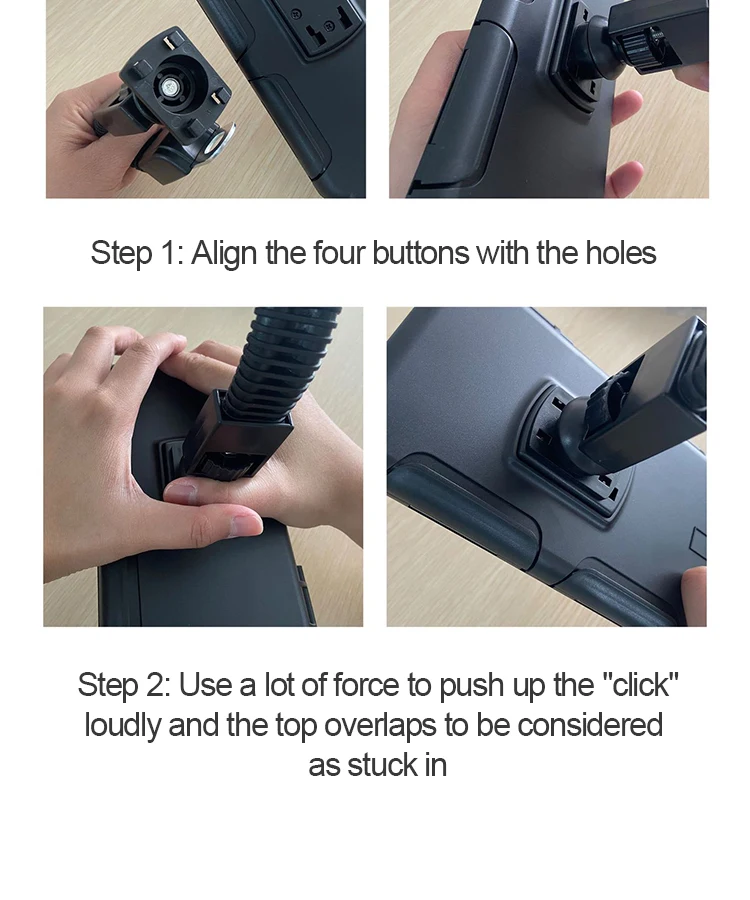 Step 1: Align the four buttons with the holes

Step 2: Use a lot of force to push up the "click" loudly and the top overlaps to be considered as stuck in