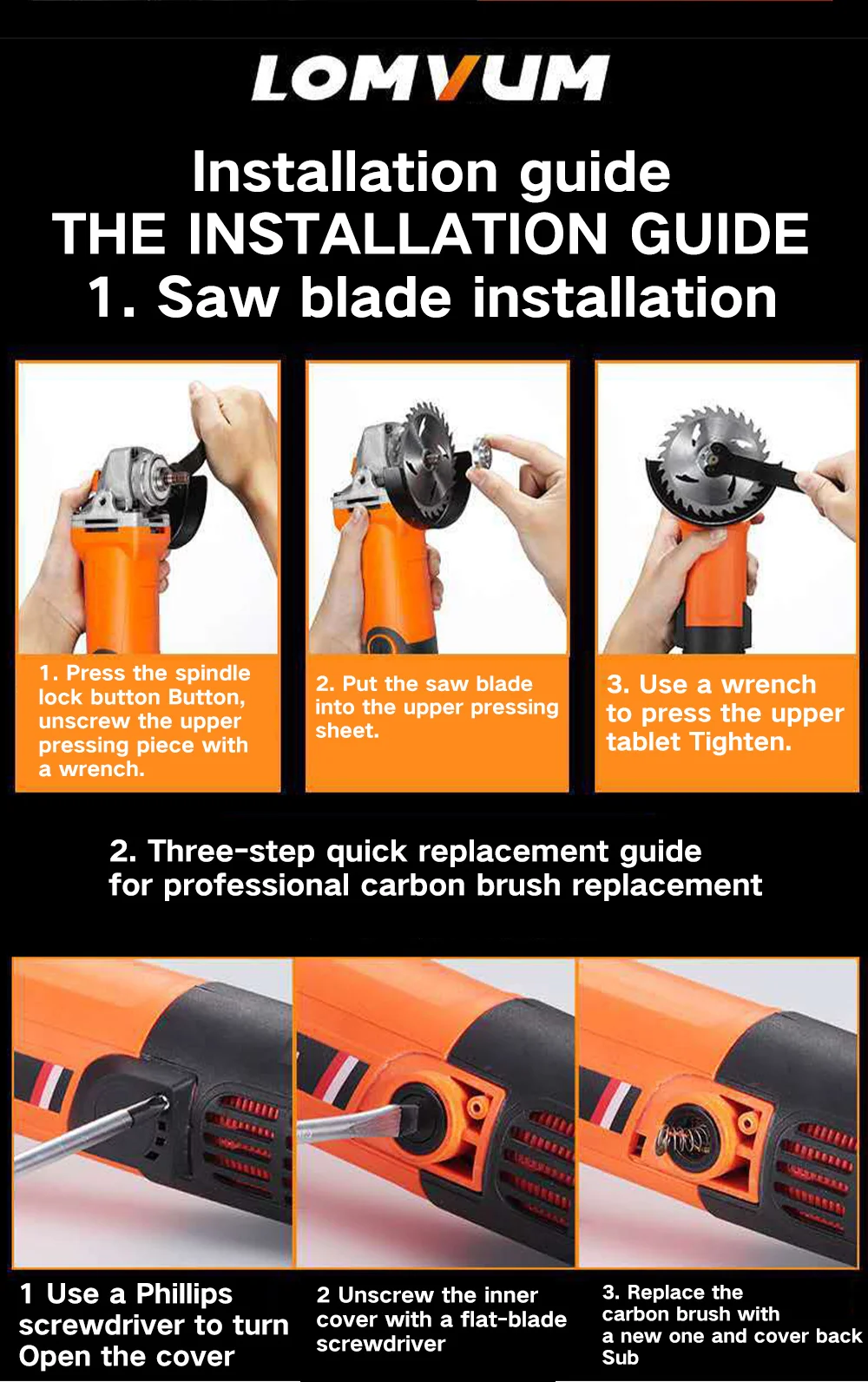 LOMVUM

Installation guide
THE INSTALLATION GUIDE
1. Saw blade installation

1. Press the spindle lock button Button, unscrew the upper pressing piece with a wrench.

2. Put the saw blade into the upper pressing sheet.

3. Use a wrench to press the upper tablet Tighten.

2. Three-step quick replacement guide for professional carbon brush replacement

1 Use a Phillips screwdriver to turn Open the cover

2 Unscrew the inner cover with a flat-blade screwdriver

3. Replace the carbon brush with a new one and cover back Sub