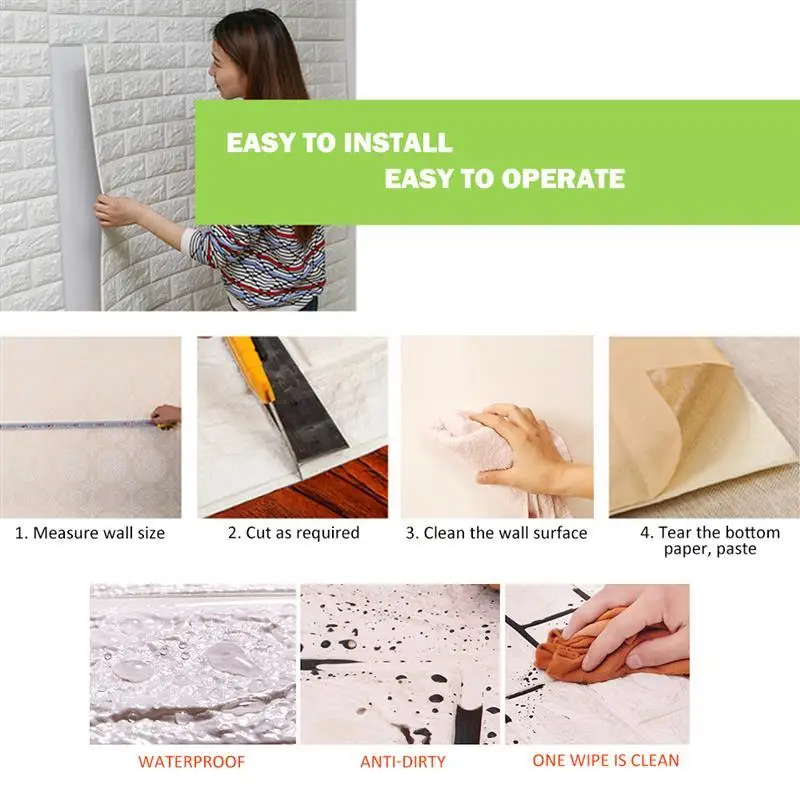 EASY TO INSTALL
EASY TO OPERATE

1. Measure wall size

2. Cut as required

3. Clean the wall surface

4. Tear the bottom paper, paste

WATERPROOF

ANTI-DIRTY

ONE WIPE IS CLEAN