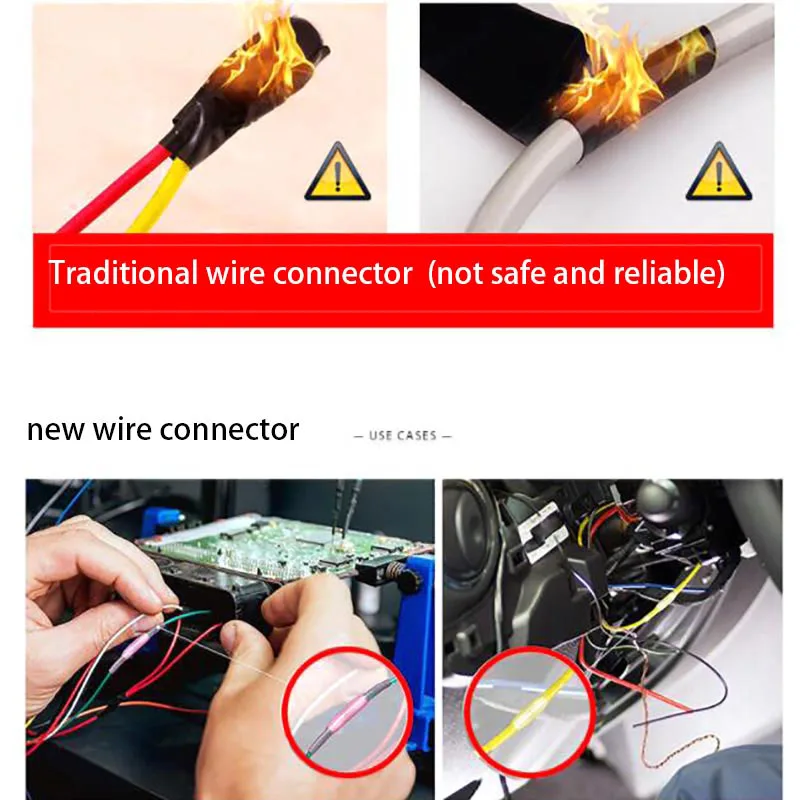 Traditional wire connector (not safe and reliable)

new wire connector

— USE CASES —