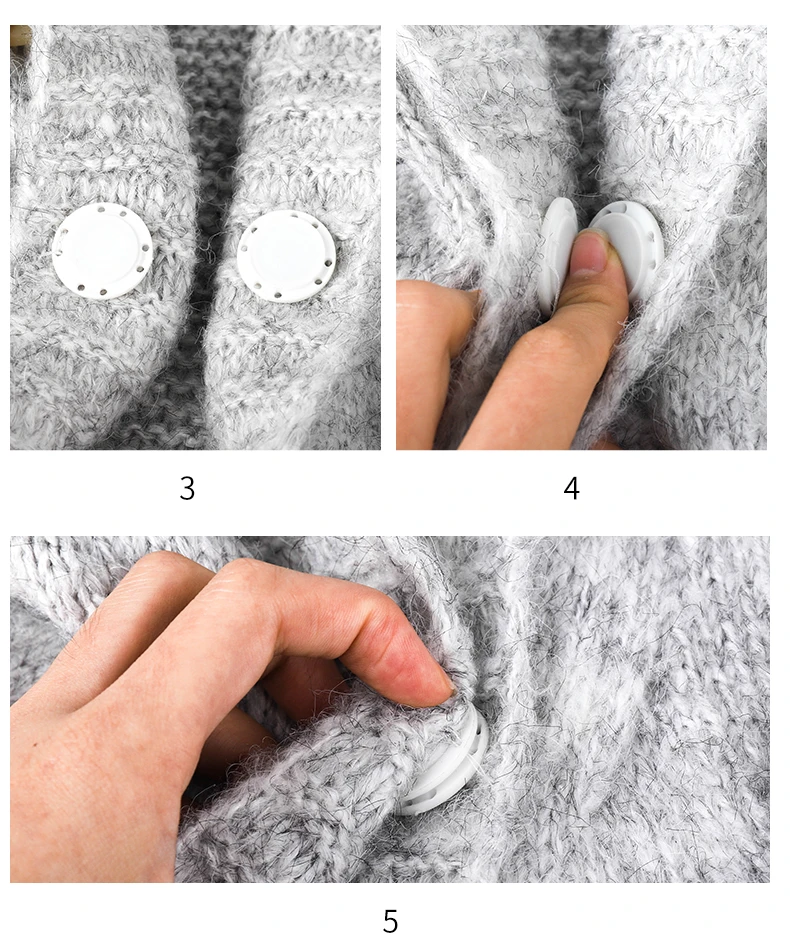 3

4

5