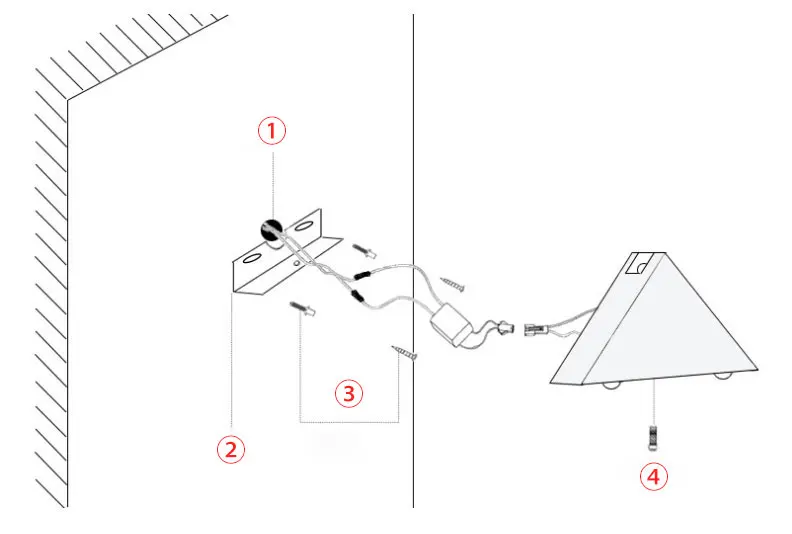 1
2
3
4