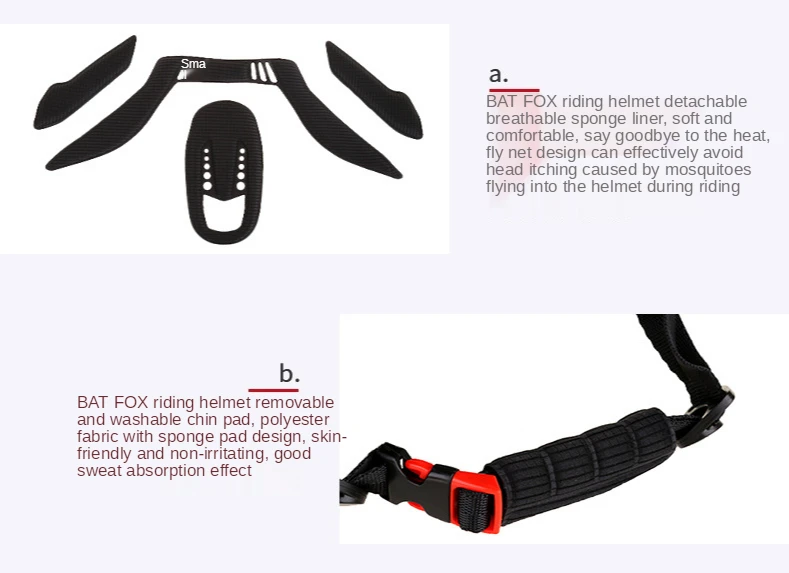 Sma ll

a.

BAT FOX riding helmet detachable breathable sponge liner, soft and comfortable, say goodbye to the heat, fly net design can effectively avoid head itching caused by mosquitoes flying into the helmet during riding

b.

BAT FOX riding helmet removable and washable chin pad, polyester fabric with sponge pad design, skin-friendly and non-irritating, good sweat absorption effect