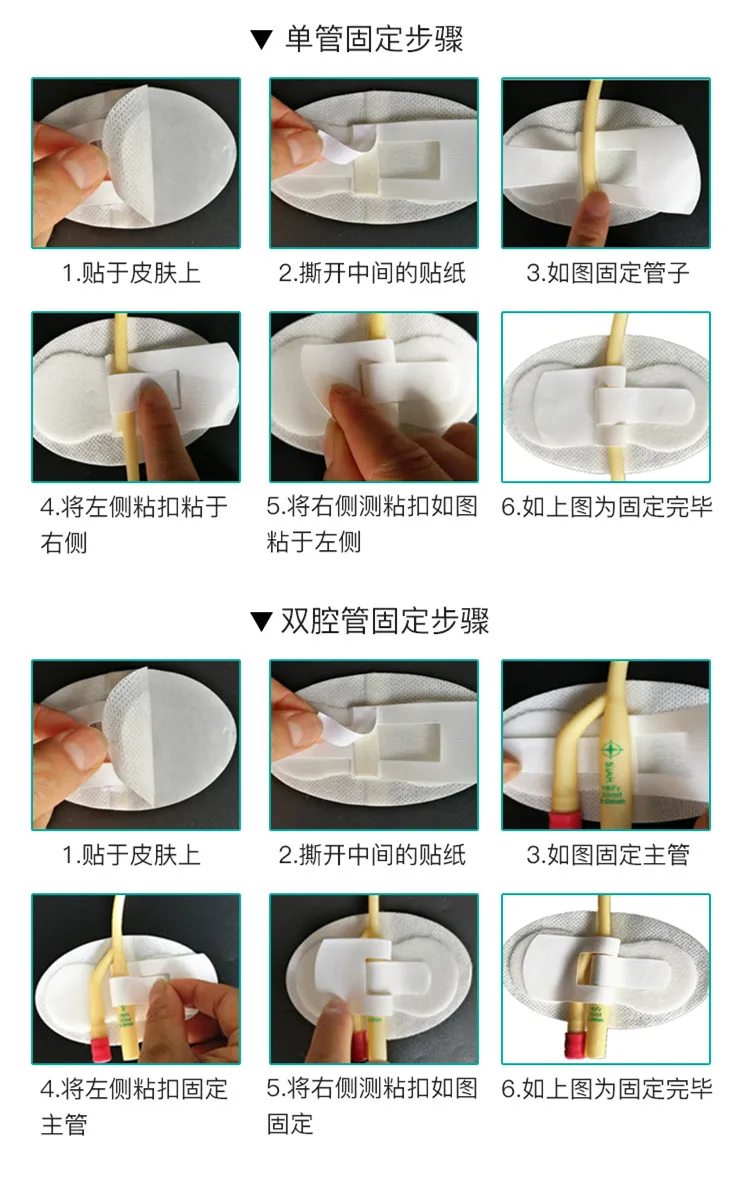 ▼ 单管固定步骤

1.贴于皮肤上

2.撕开中间的贴纸

3.如图固定管子

4.将左侧粘扣粘于右侧

5.将右侧测粘扣如图粘于左侧

6.如上图为固定完毕

▼ 双腔管固定步骤

1.贴于皮肤上

2.撕开中间的贴纸

3.如图固定主管

4.将左侧粘扣固定主管

5.将右侧测粘扣如图固定

6.如上图为固定完毕