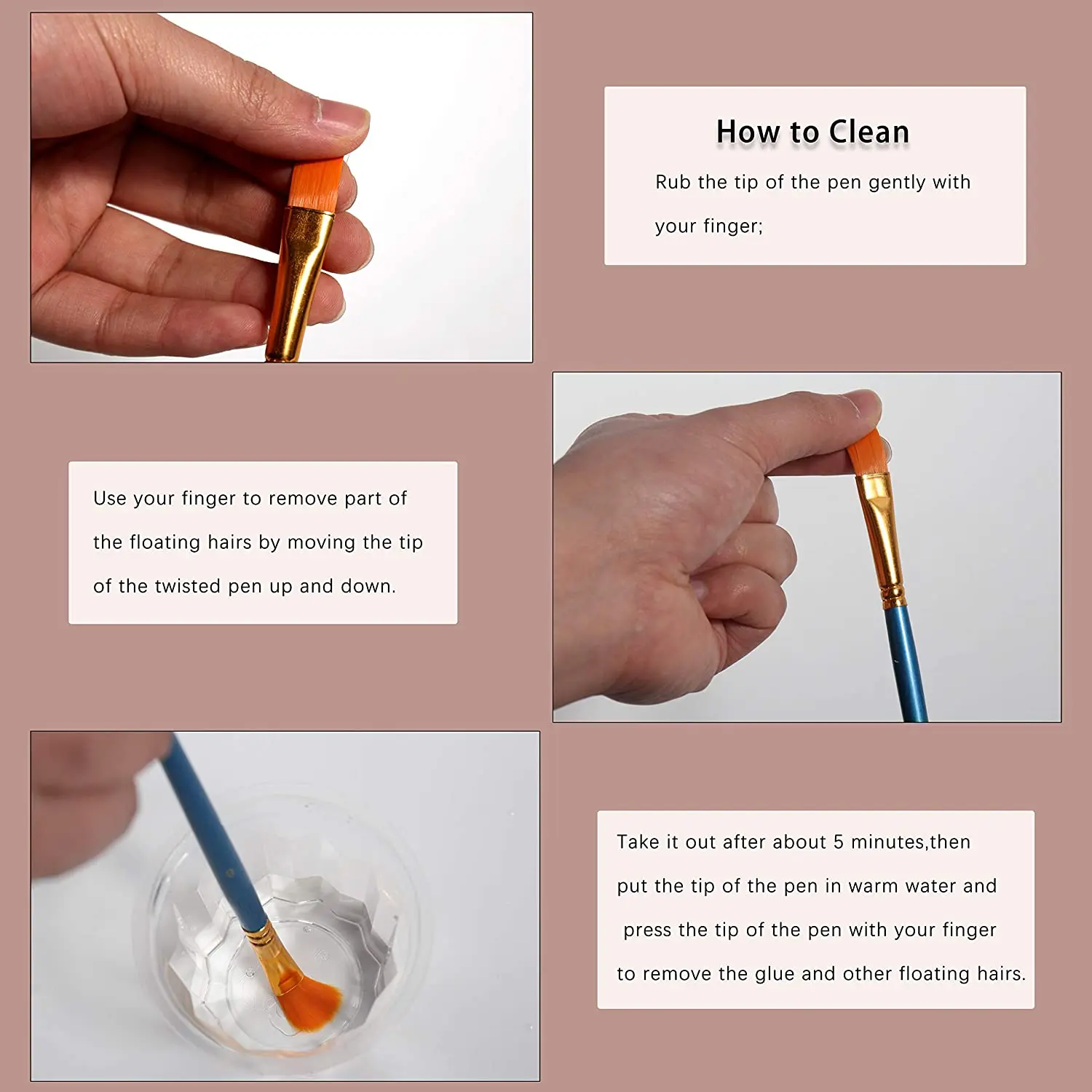 How to Clean

Rub the tip of the pen gently with your finger;

Use your finger to remove part of the floating hairs by moving the tip of the twisted pen up and down.

Take it out after about 5 minutes,then put the tip of the pen in warm water and press the tip of the pen with your finger to remove the glue and other floating hairs.