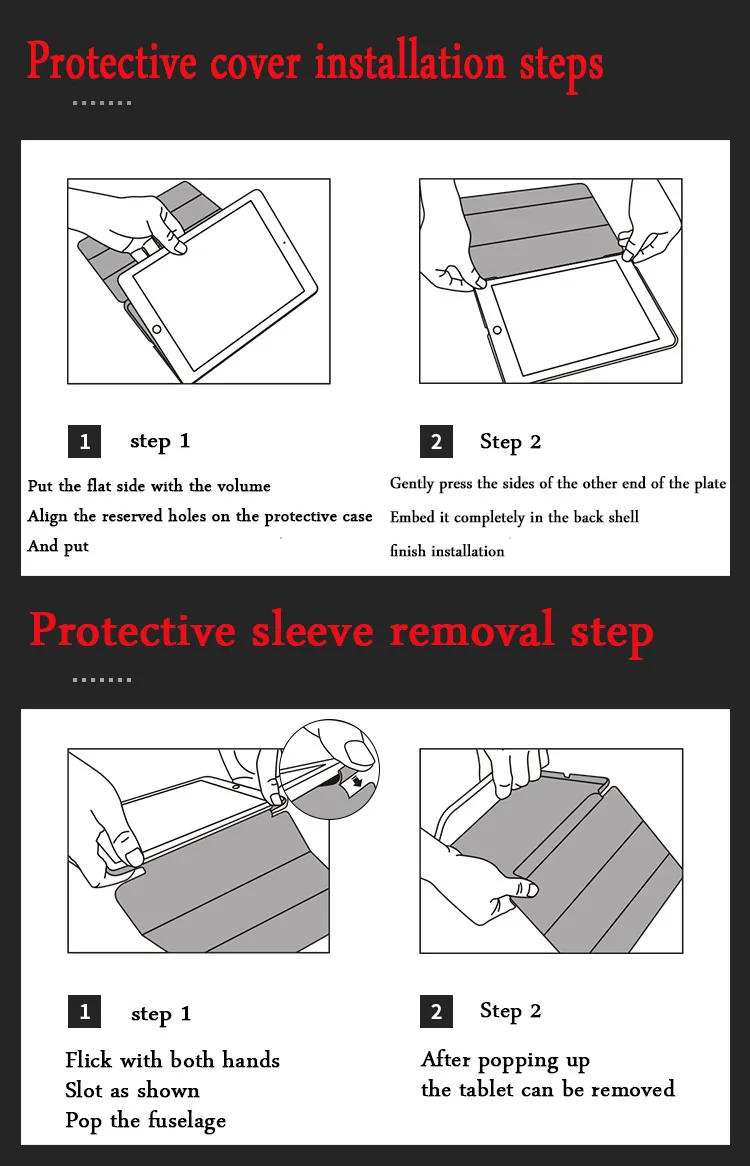 Protective cover installation steps

1 step 1

Put the flat side with the volume
Align the reserved holes on the protective case
And put

2 Step 2

Gently press the sides of the other end of the plate
Embed it completely in the back shell
finish installation

Protective sleeve removal step

1 step 1

Flick with both hands
Slot as shown
Pop the fuselage

2 Step 2

After popping up
the tablet can be removed