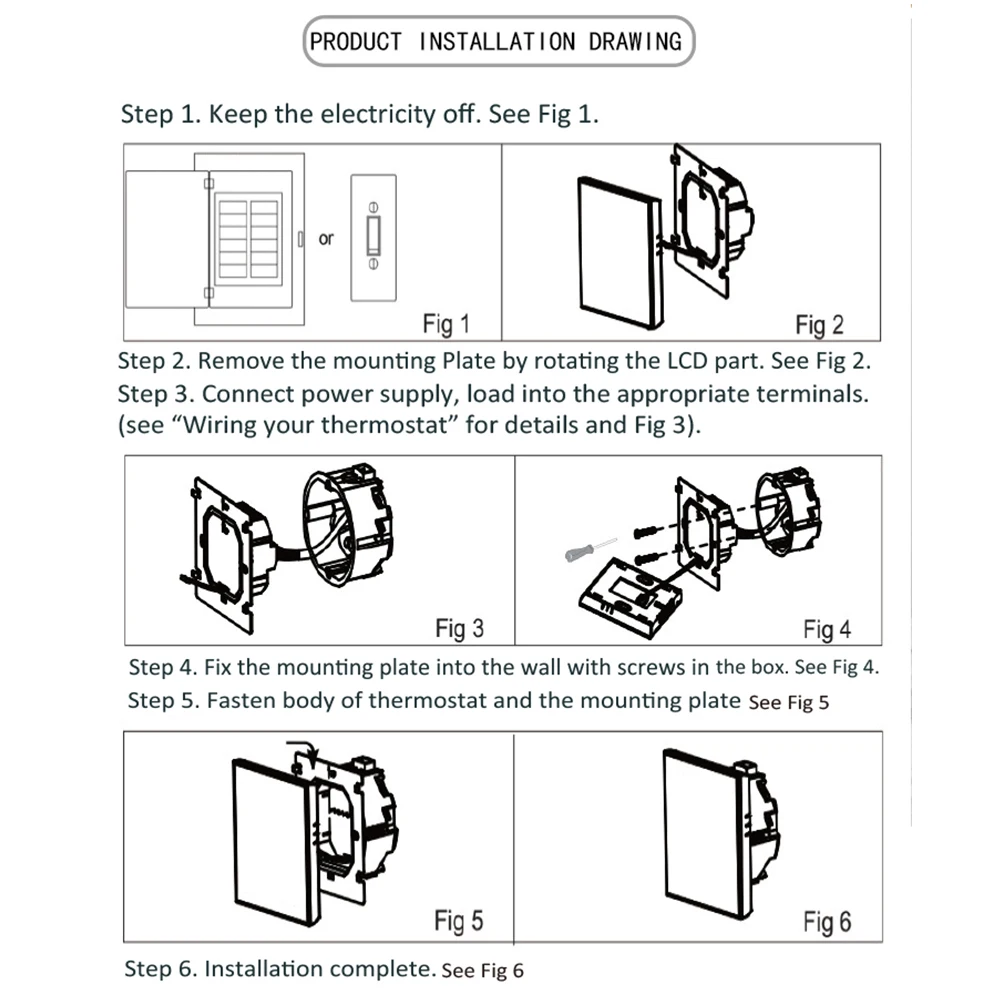 PRODUCT INSTALLATION DRAWING

Step 1. Keep the electricity off. See Fig 1.

or

Fig 1

Fig 2

Step 2. Remove the mounting Plate by rotating the LCD part. See Fig 2.

Step 3. Connect power supply, load into the appropriate terminals. (see "Wiring your thermostat" for details and Fig 3).

Fig 3

Fig 4

Step 4. Fix the mounting plate into the wall with screws in the box. See Fig 4.

Step 5. Fasten body of thermostat and the mounting plate See Fig 5

Fig 5

Fig 6

Step 6. Installation complete. See Fig 6