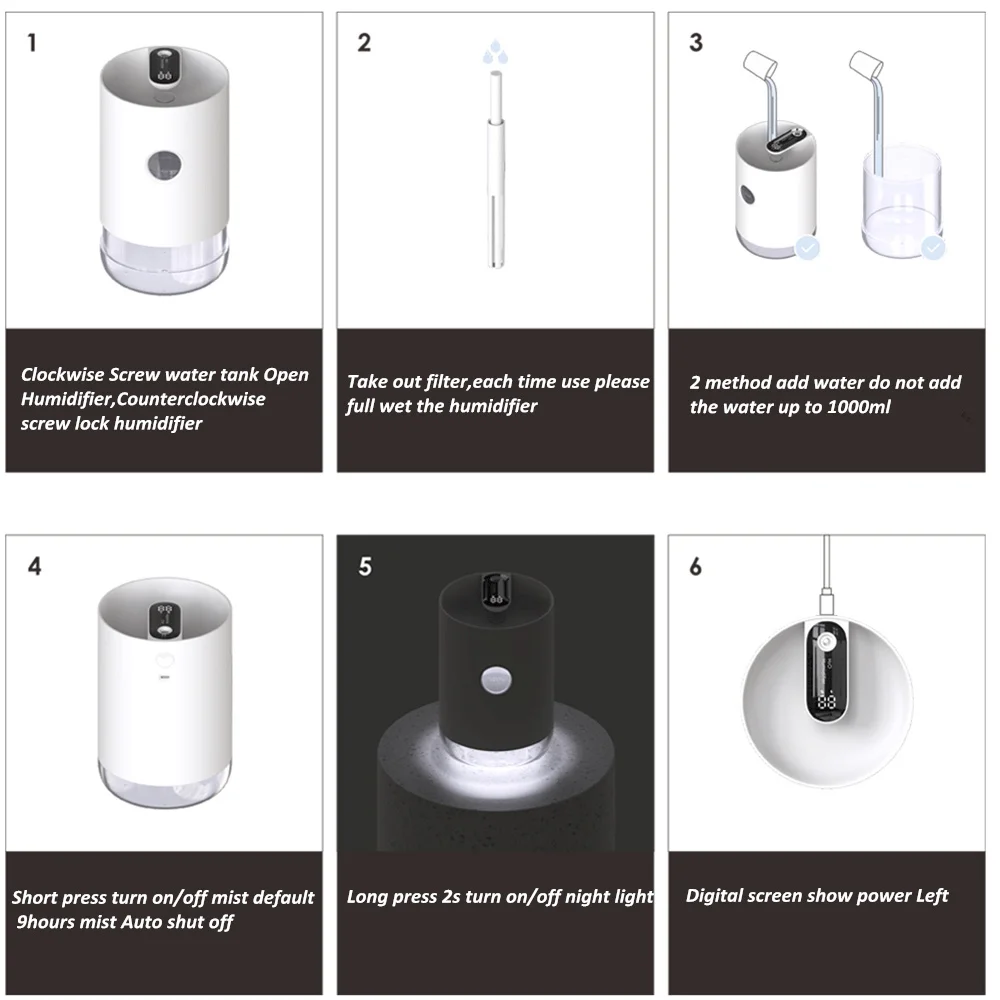 1

Clockwise Screw water tank Open Humidifier,Counterclockwise screw lock humidifier

2

Take out filter,each time use please full wet the humidifier

3

2 method add water do not add the water up to 1000ml

4

Short press turn on/off mist default 9hours mist Auto shut off

5

Long press 2s turn on/off night light

6

Digital screen show power Left