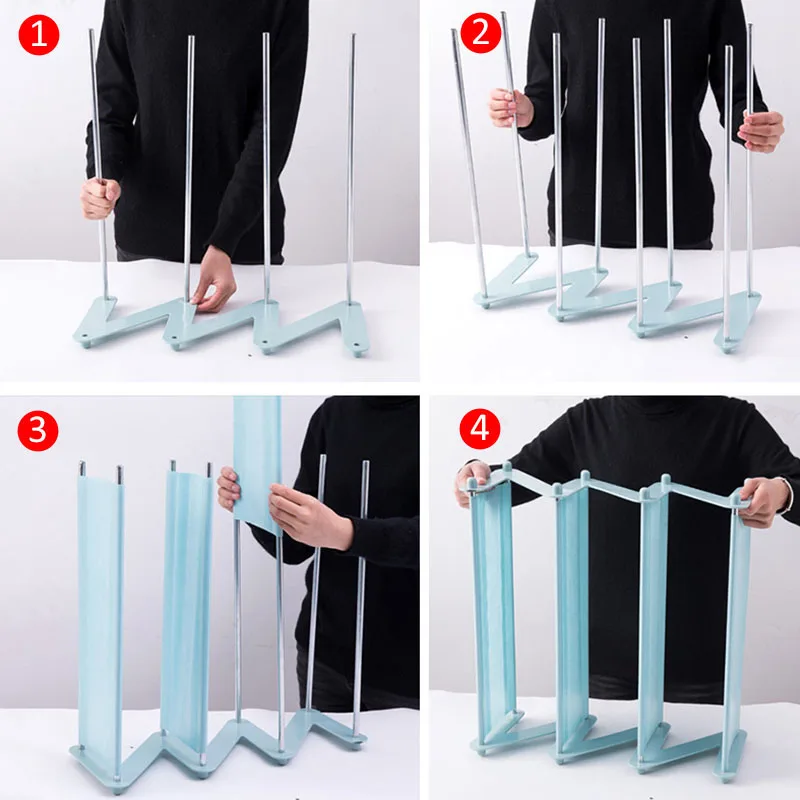 1

2

3

4