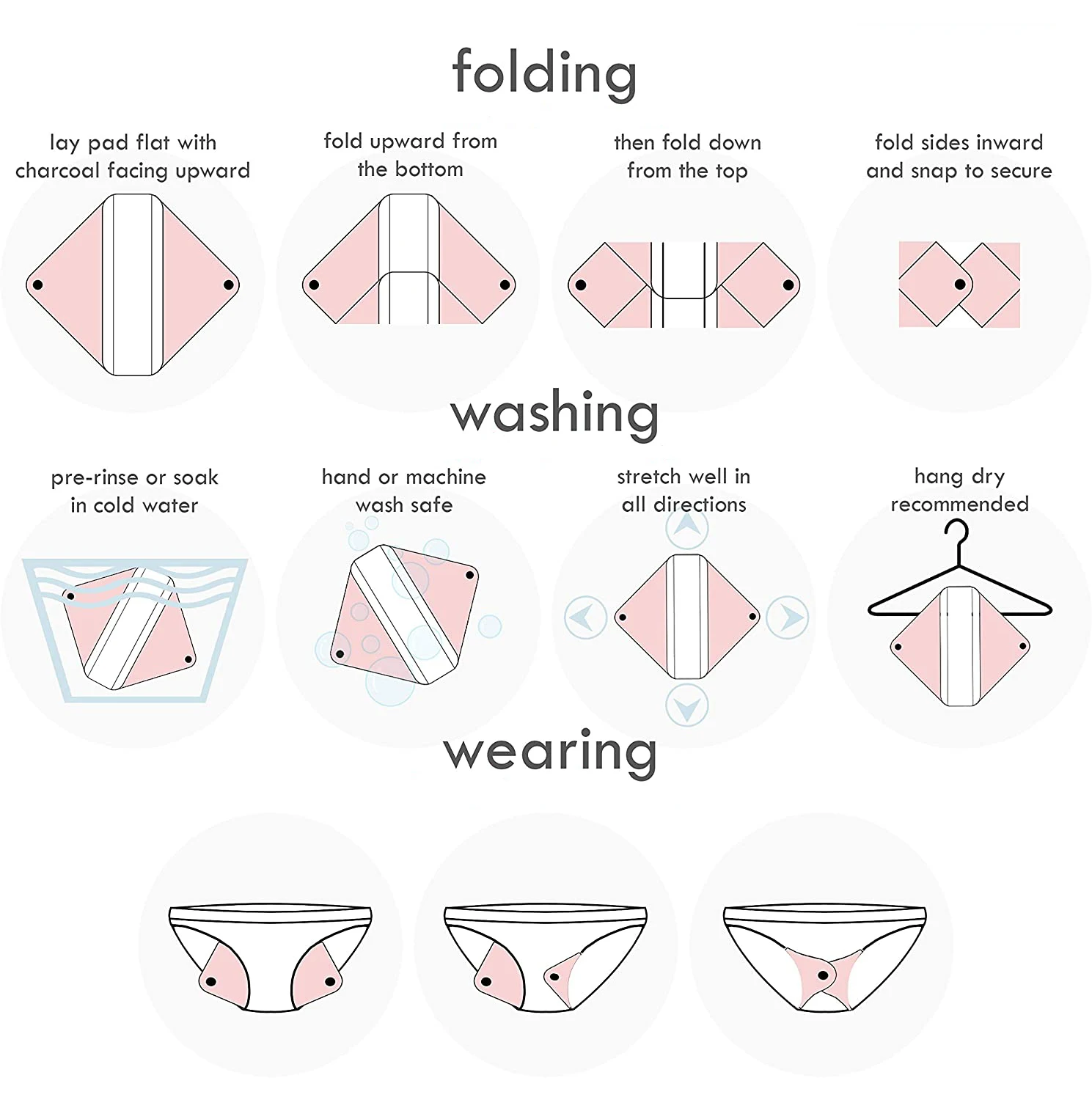 folding

lay pad flat with charcoal facing upward

fold upward from the bottom

then fold down from the top

fold sides inward and snap to secure

washing

pre-rinse or soak in cold water

hand or machine wash safe

stretch well in all directions

hang dry recommended

wearing