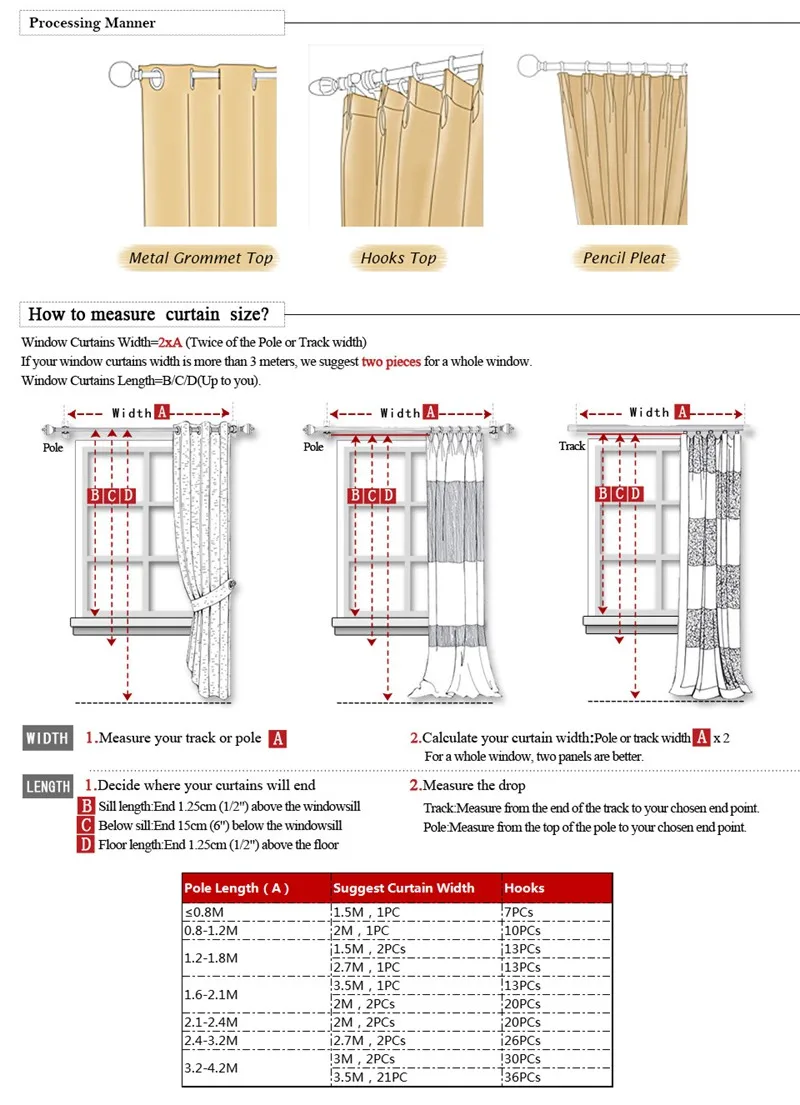 Processing Manner

Metal Grommet Top

Hooks Top

Pencil Pleat

How to measure curtain size?

Window Curtains Width=2xA (Twice of the Pole or Track width)
If your window curtains width is more than 3 meters, we suggest two pieces for a whole window.
Window Curtains Length=B/C/D(Up to you).

Width A
Pole
B C D

Width A
Pole
B C D

Width A
Track
B C D

WIDTH 1.Measure your track or pole A

2.Calculate your curtain width:Pole or track width A x 2
For a whole window, two panels are better.

LENGTH 1.Decide where your curtains will end
B Sill length:End 1.25cm (1/2") above the windowsill
C Below sill:End 15cm (6") below the windowsill
D Floor length:End 1.25cm (1/2") above the floor

2.Measure the drop
Track:Measure from the end of the track to your chosen end point.
Pole:Measure from the top of the pole to your chosen end point.

| Pole Length ( A ) | Suggest Curtain Width | Hooks |
|---|---|---|
| ≤0.8M | 1.5M , 1PC | 7PCs |
| 0.8-1.2M | 2M , 1PC | 10PCs |
| 1.2-1.8M | 1.5M , 2PCs | 13PCs |
| | 2.7M , 1PC | 13PCs |
| 1.6-2.1M | 3.5M , 1PC | 13PCs |
| | 2M , 2PCs | 20PCs |
| 2.1-2.4M | 2M , 2PCs | 20PCs |
| 2.4-3.2M | 2.7M , 2PCs | 26PCs |
| 3.2-4.2M | 3M , 2PCs | 30PCs |
| | 3.5M , 21PC | 36PCs |