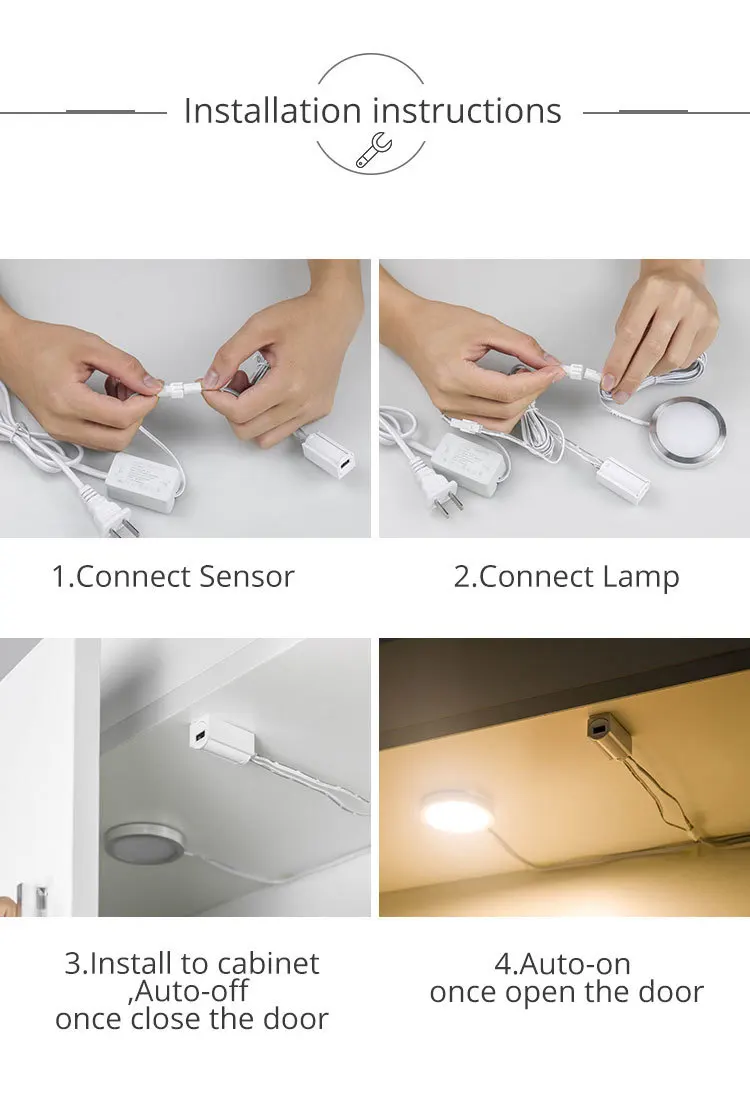 Installation instructions

1.Connect Sensor

2.Connect Lamp

3.Install to cabinet ,Auto-off once close the door

4.Auto-on once open the door