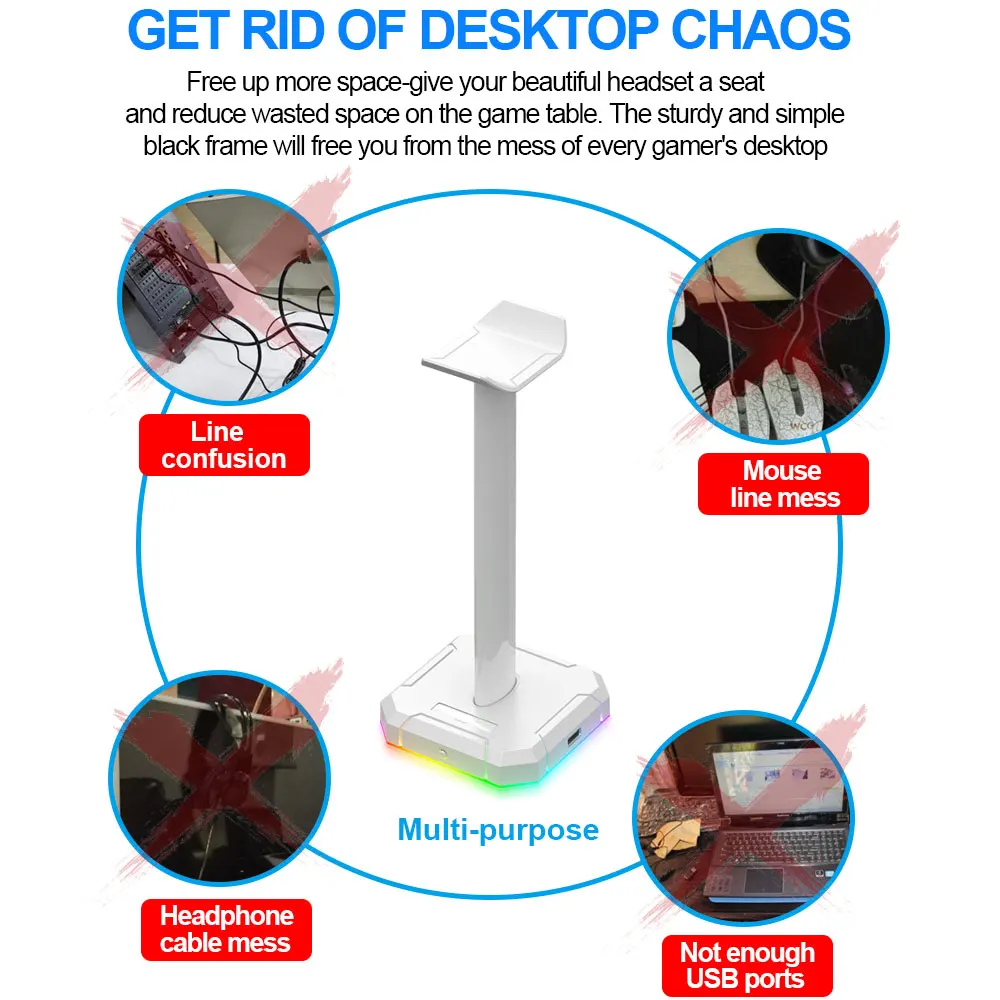 GET RID OF DESKTOP CHAOS

Free up more space-give your beautiful headset a seat and reduce wasted space on the game table. The sturdy and simple black frame will free you from the mess of every gamer's desktop

Line confusion

Mouse line mess

Multi-purpose

Headphone cable mess

Not enough USB ports