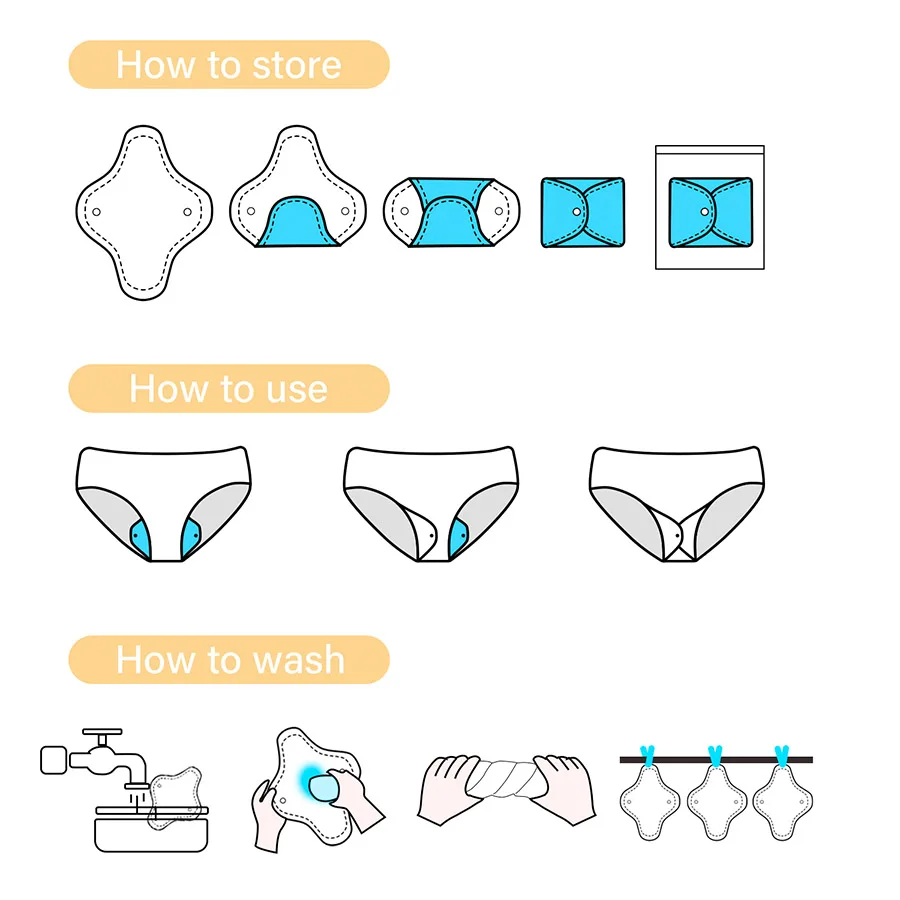 How to store

How to use

How to wash