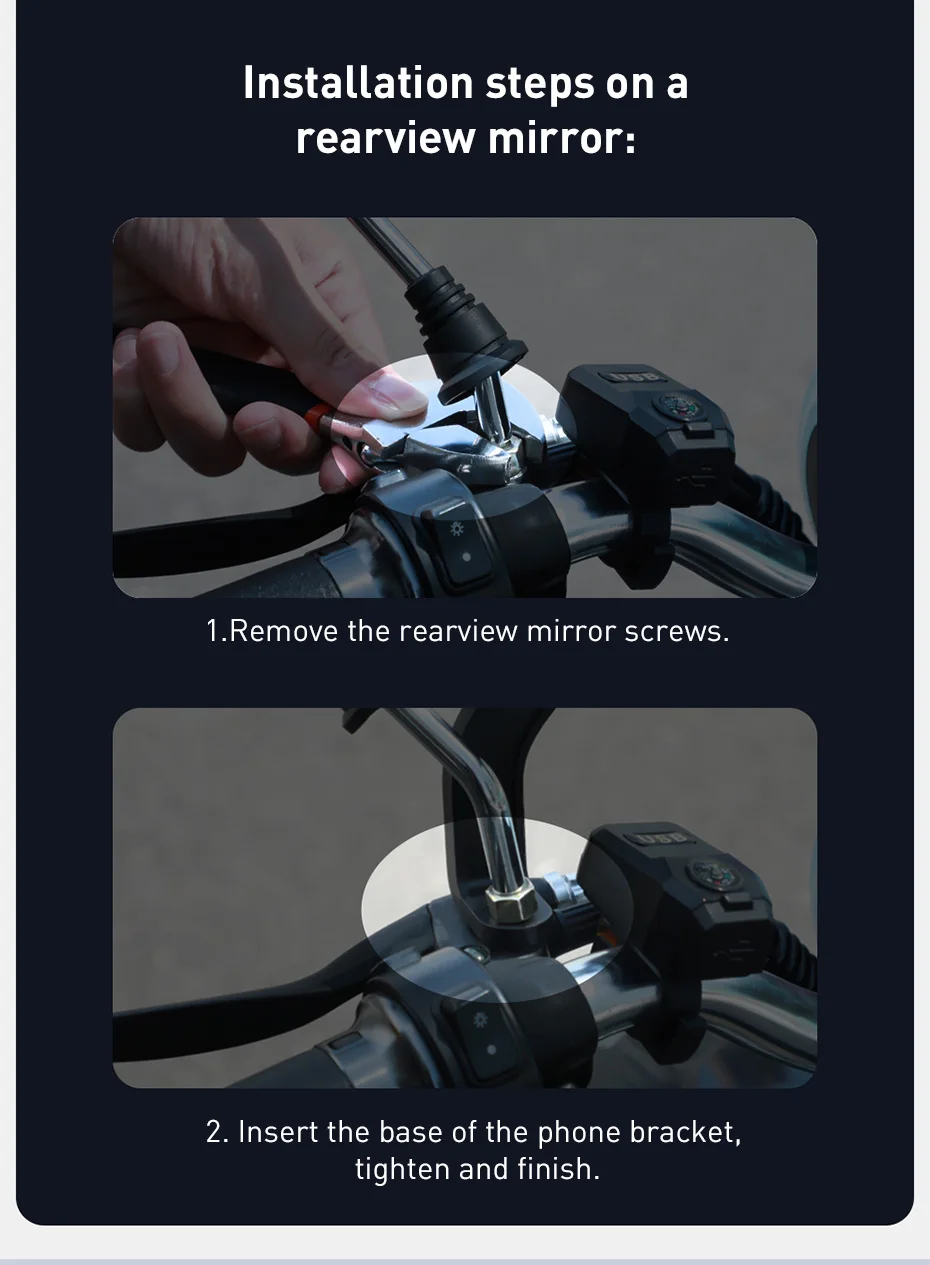 Installation steps on a rearview mirror:

USB

1.Remove the rearview mirror screws.

USB

2. Insert the base of the phone bracket, tighten and finish.