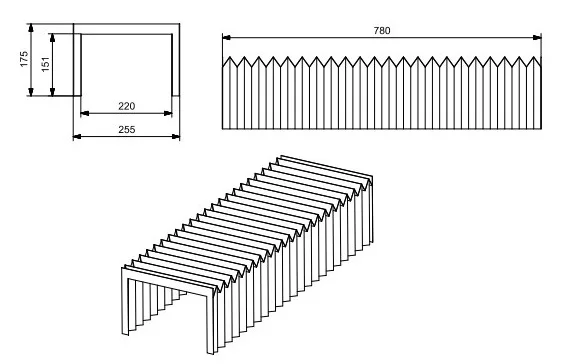 175
151
220
255
780