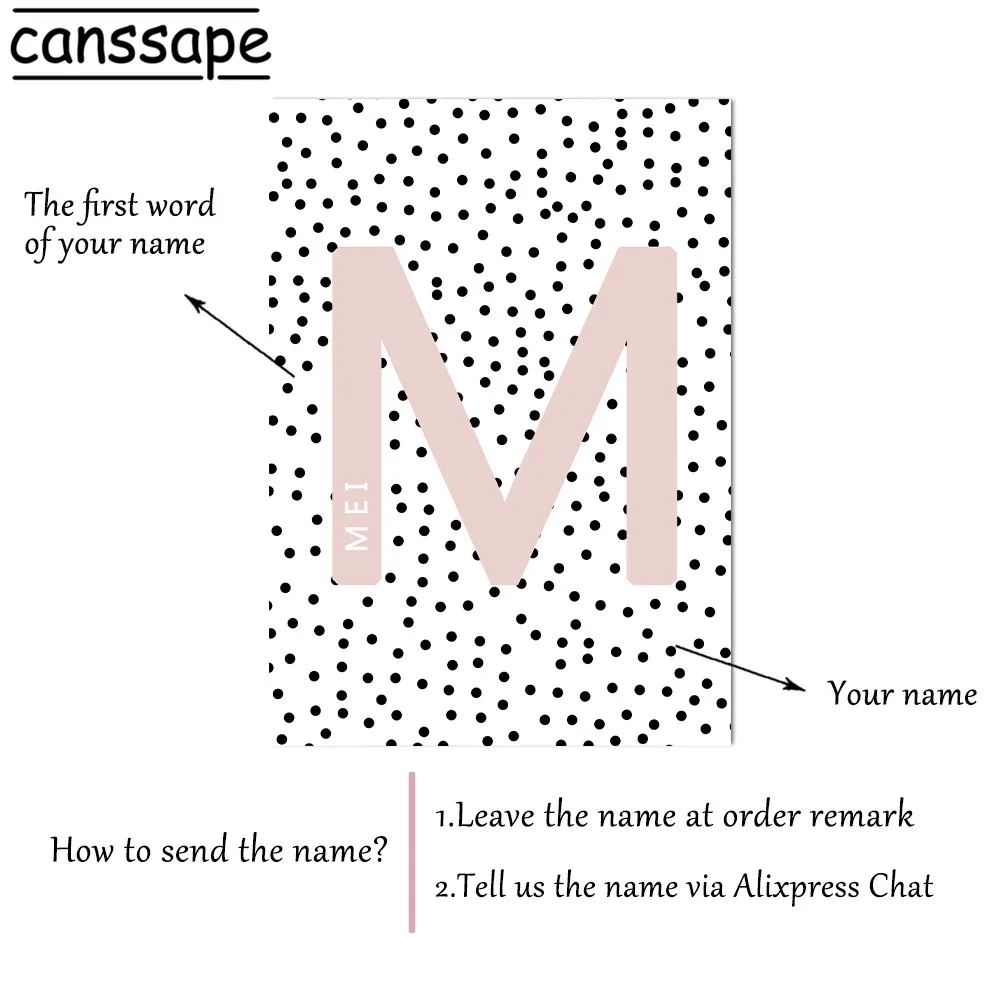 canssape

The first word
of your name

M

MEI

Your name

How to send the name?

1.Leave the name at order remark

2.Tell us the name via Alixpress Chat