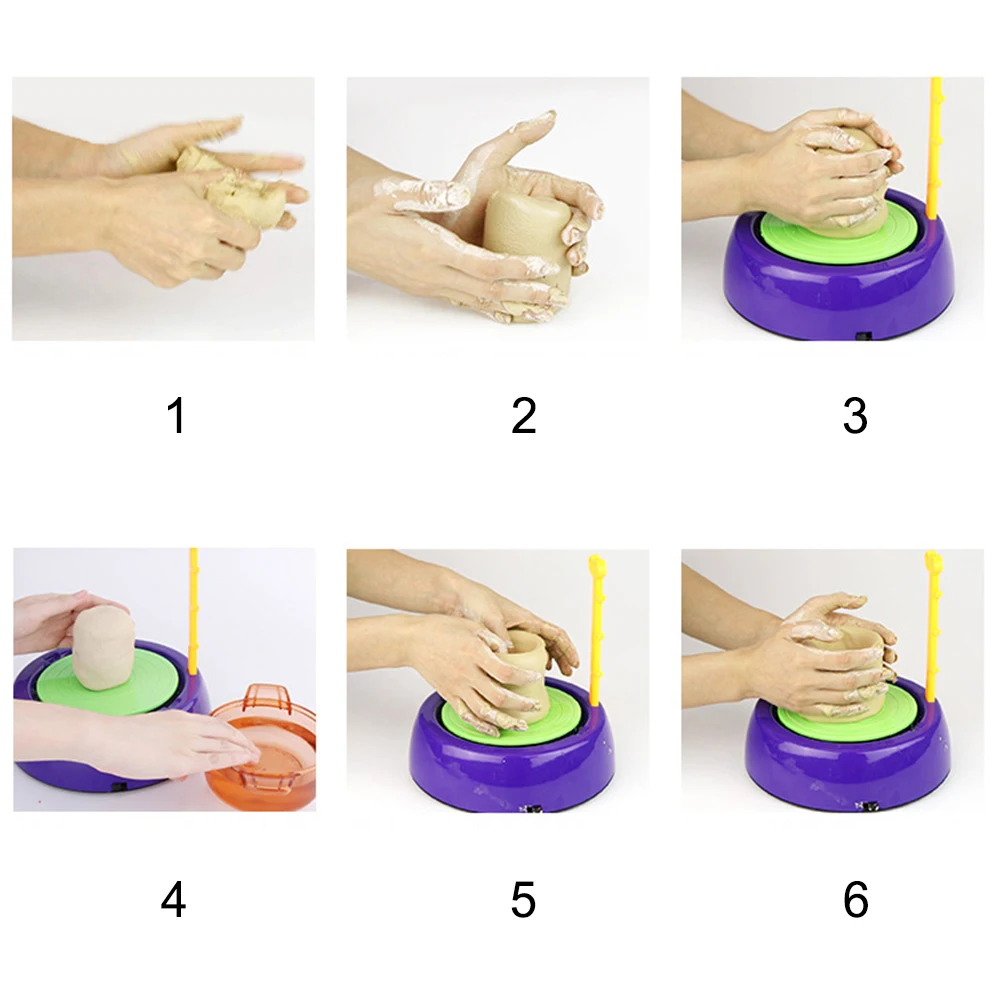 1

2

3

4

5

6